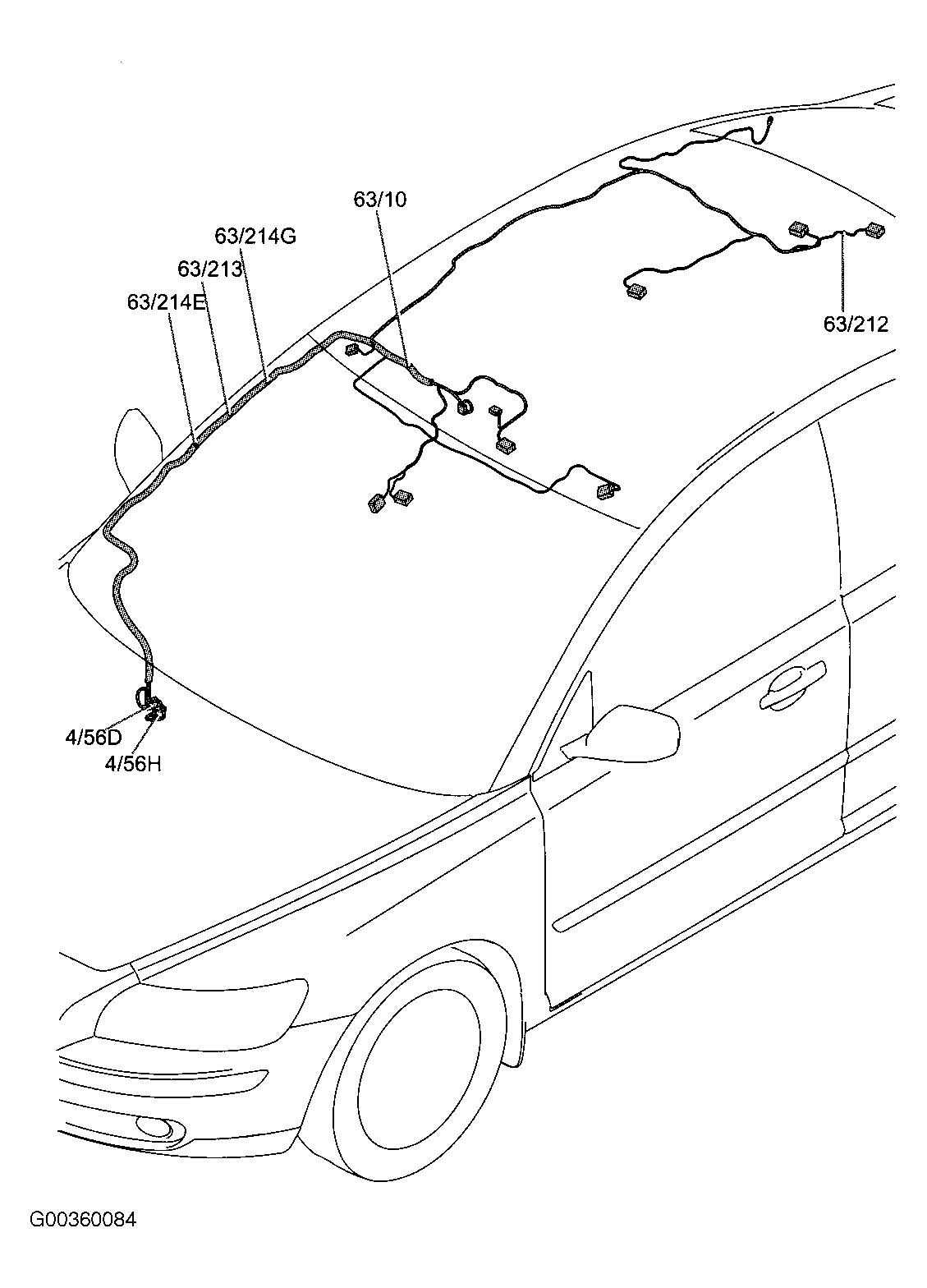 63/10
63/214G
63/213
63/214E
63/212
4/56D
4/56H
G00360084