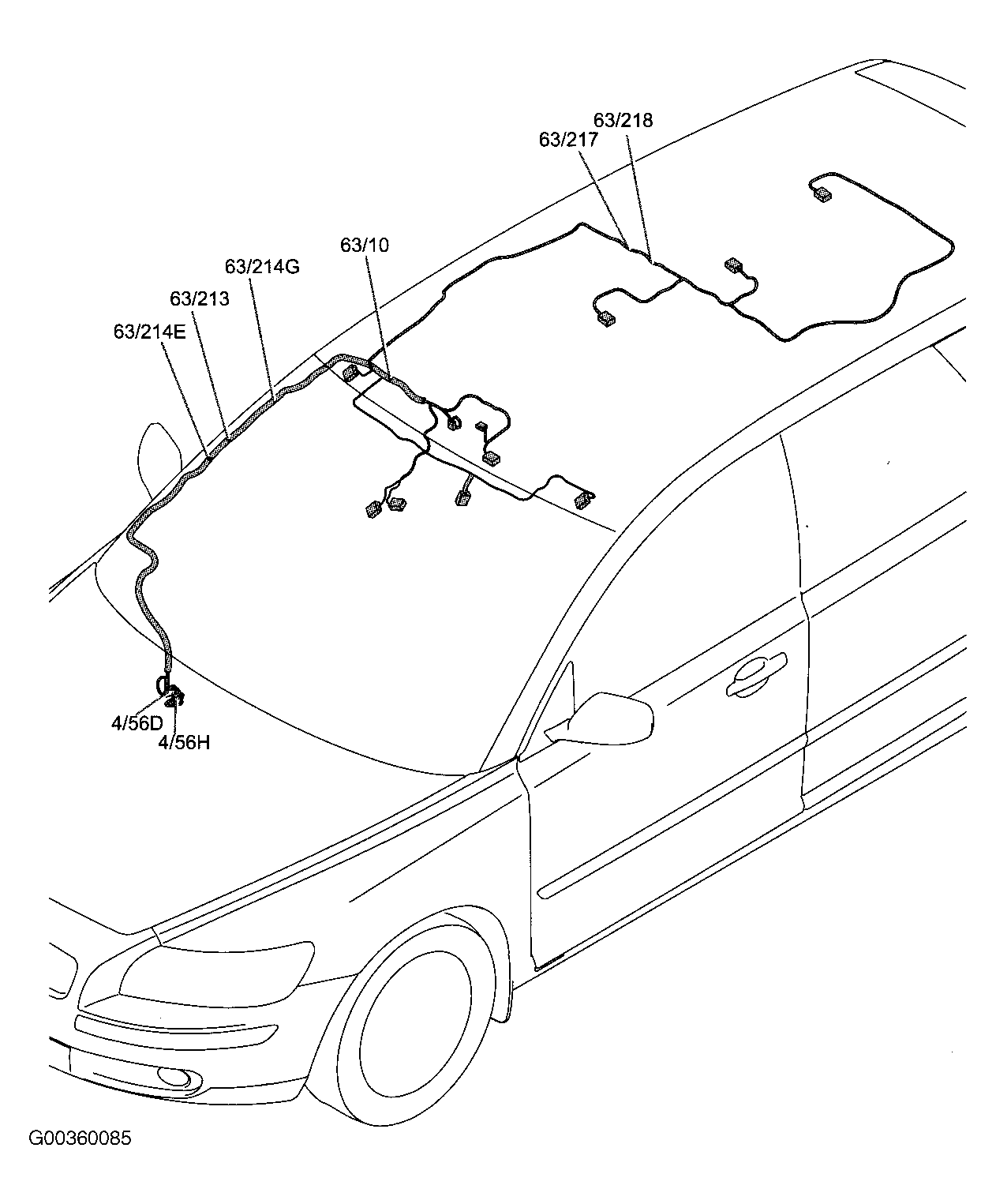 63/218
63/217
63/10
63/214G
63/213
63/214E
4/56D
4/56H
G00360085