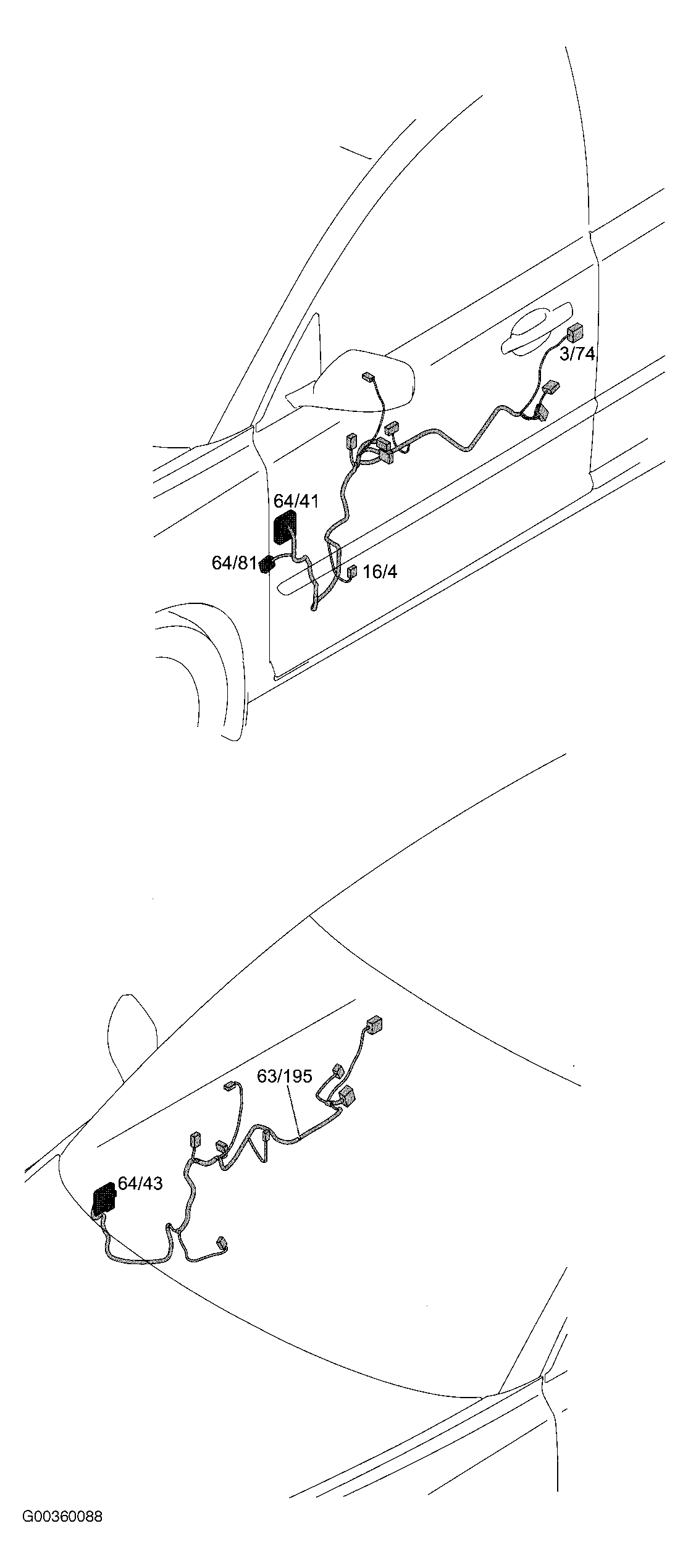 3/74

64/41

64/81

16/4

63/195

64/43

G00360088