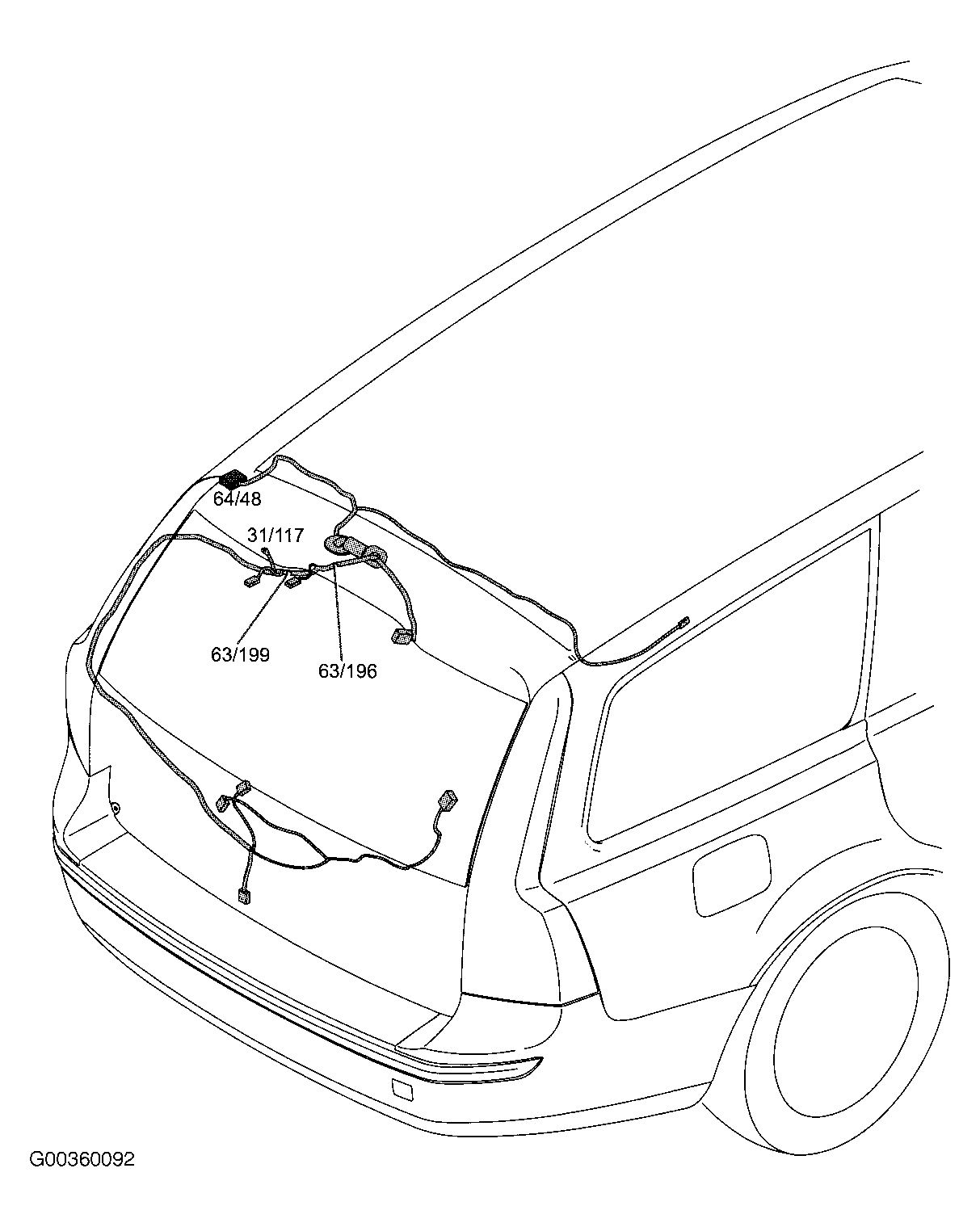 64/48

31/117

63/199

63/196

G00360092