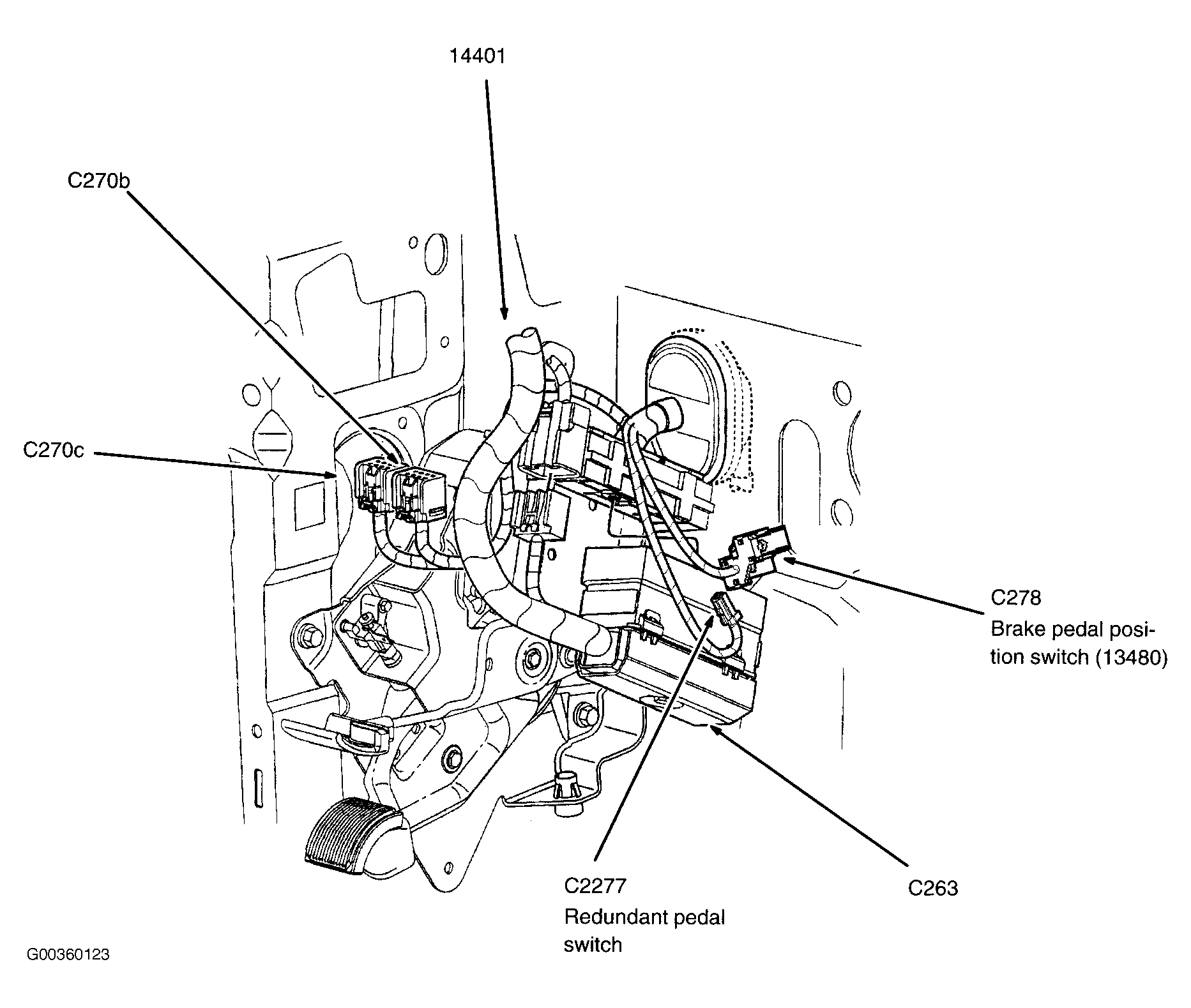 14401

C270b

C270c

C278
Brake pedal position switch (13480)

C2277
Redundant pedal switch

C263

G00360123