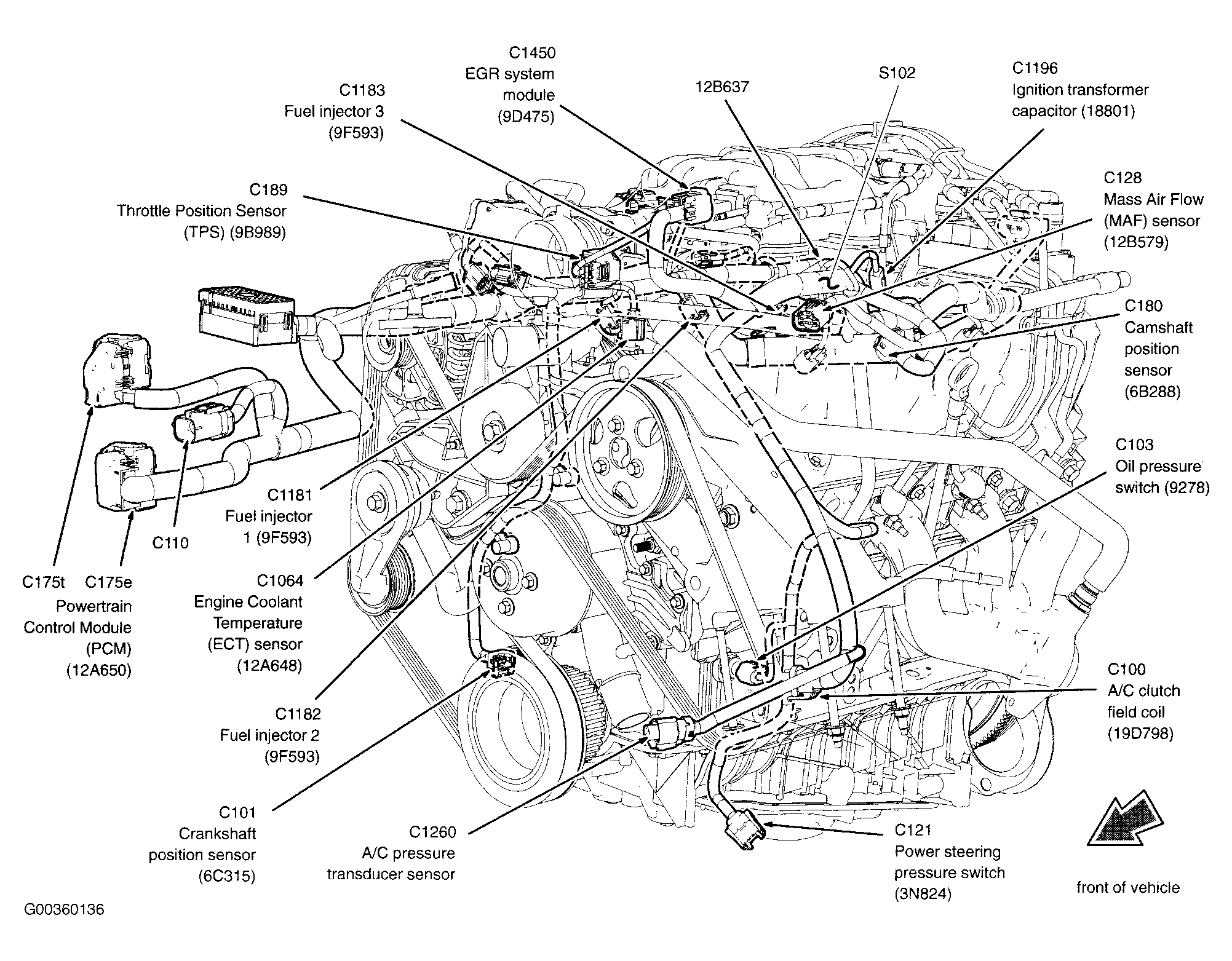 C1450
EGR system
module
(9D475)

C1183
Fuel injector 3
(9F593)

12B637

S102

C1196
Ignition transformer
capacitor (18801)

C189
Throttle Position Sensor
(TPS) (9B989)

C128
Mass Air Flow
(MAF) sensor
(12B579)

C180
Camshaft
position
sensor
(6B288)

C103
Oil pressure
switch (9278)

C1181
Fuel injector
1 (9F593)

C110

C175t C175e
Powertrain
Control Module
(PCM)
(12A650)

C1064
Engine Coolant
Temperature
(ECT) sensor
(12A648)

C1182
Fuel injector 2
(9F593)

C100
A/C clutch
field coil
(19D798)

C101
Crankshaft
position sensor
(6C315)

C1260
A/C pressure
transducer sensor

C121
Power steering
pressure switch
(3N824)

front of vehicle

G00360136