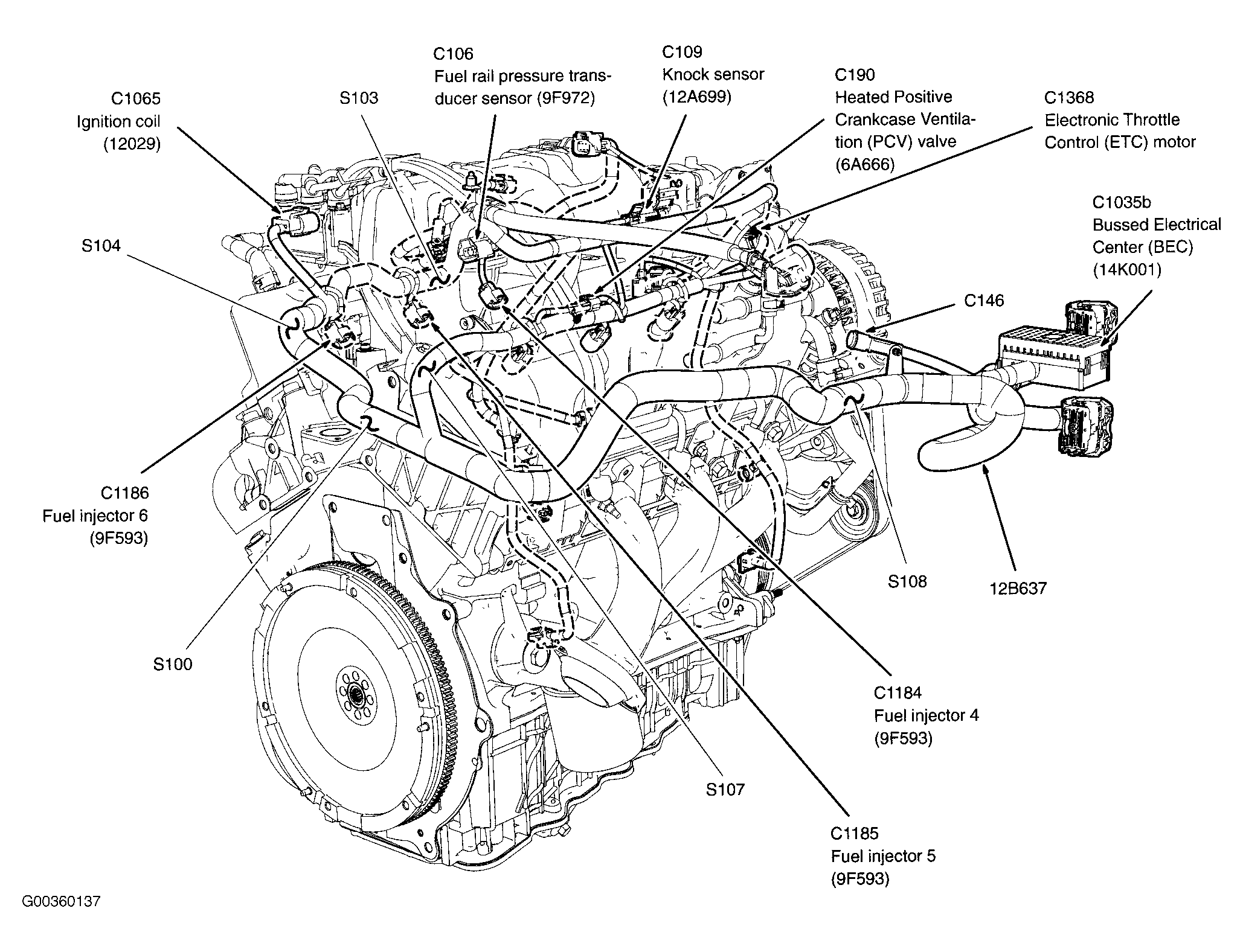 C1065
Ignition coil
(12029)

S103

C106
Fuel rail pressure transducer sensor (9F972)

C109
Knock sensor
(12A699)

C190
Heated Positive Crankcase Ventilation (PCV) valve
(6A666)

C1368
Electronic Throttle Control (ETC) motor

C1035b
Bussed Electrical Center (BEC)
(14K001)

S104

C146

C1186
Fuel injector 6
(9F593)

S108

12B637

S100

C1184
Fuel injector 4
(9F593)

S107

C1185
Fuel injector 5
(9F593)

G00360137