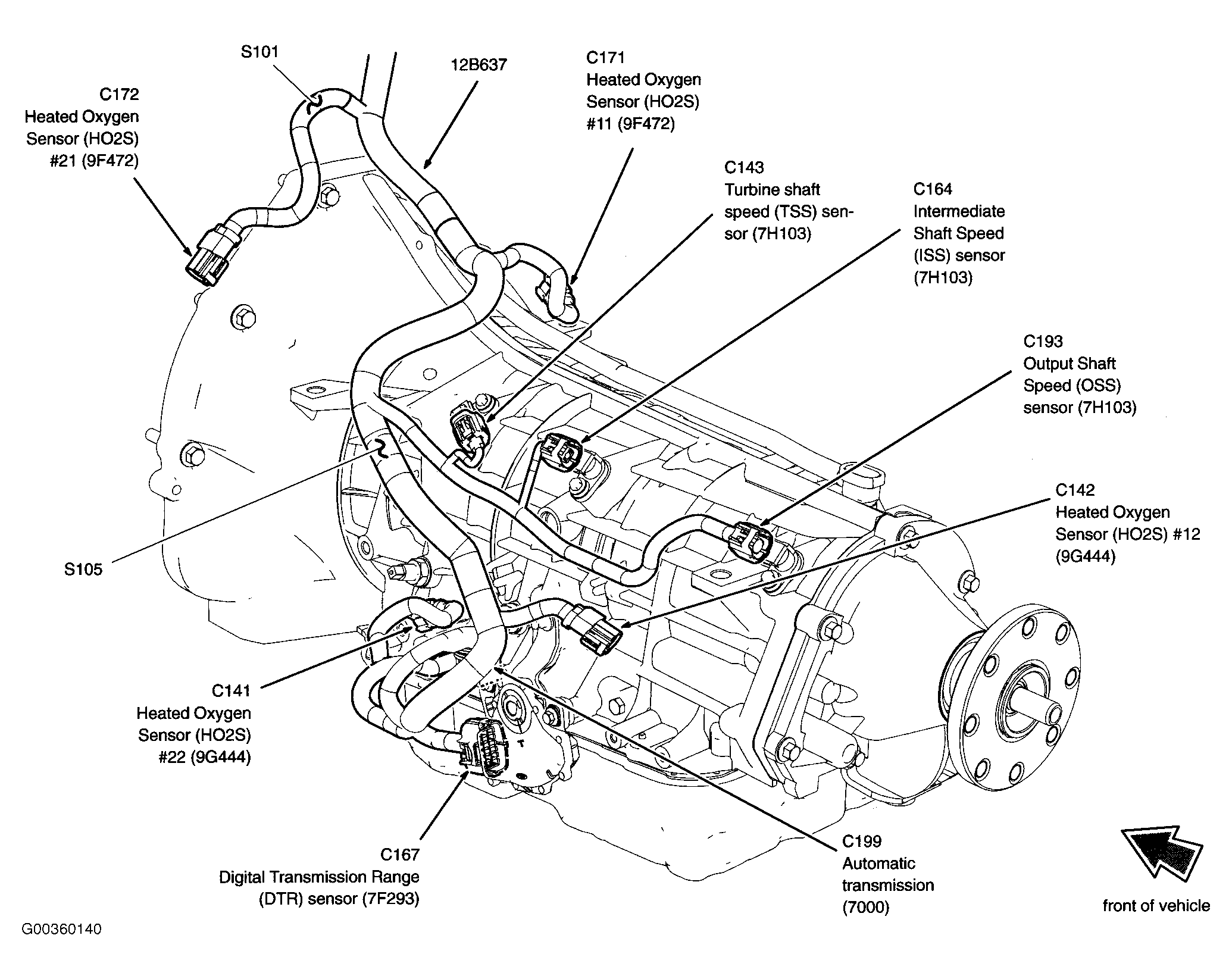 S101

12B637

C172
Heated Oxygen
Sensor (HO2S)
#21 (9F472)

C171
Heated Oxygen
Sensor (HO2S)
#11 (9F472)

C143
Turbine shaft
speed (TSS) sensor (7H103)

C164
Intermediate
Shaft Speed
(ISS) sensor
(7H103)

C193
Output Shaft
Speed (OSS)
sensor (7H103)

C142
Heated Oxygen
Sensor (HO2S) #12
(9G444)

S105

C141
Heated Oxygen
Sensor (HO2S)
#22 (9G444)

C167
Digital Transmission Range
(DTR) sensor (7F293)

C199
Automatic
transmission
(7000)

front of vehicle

G00360140