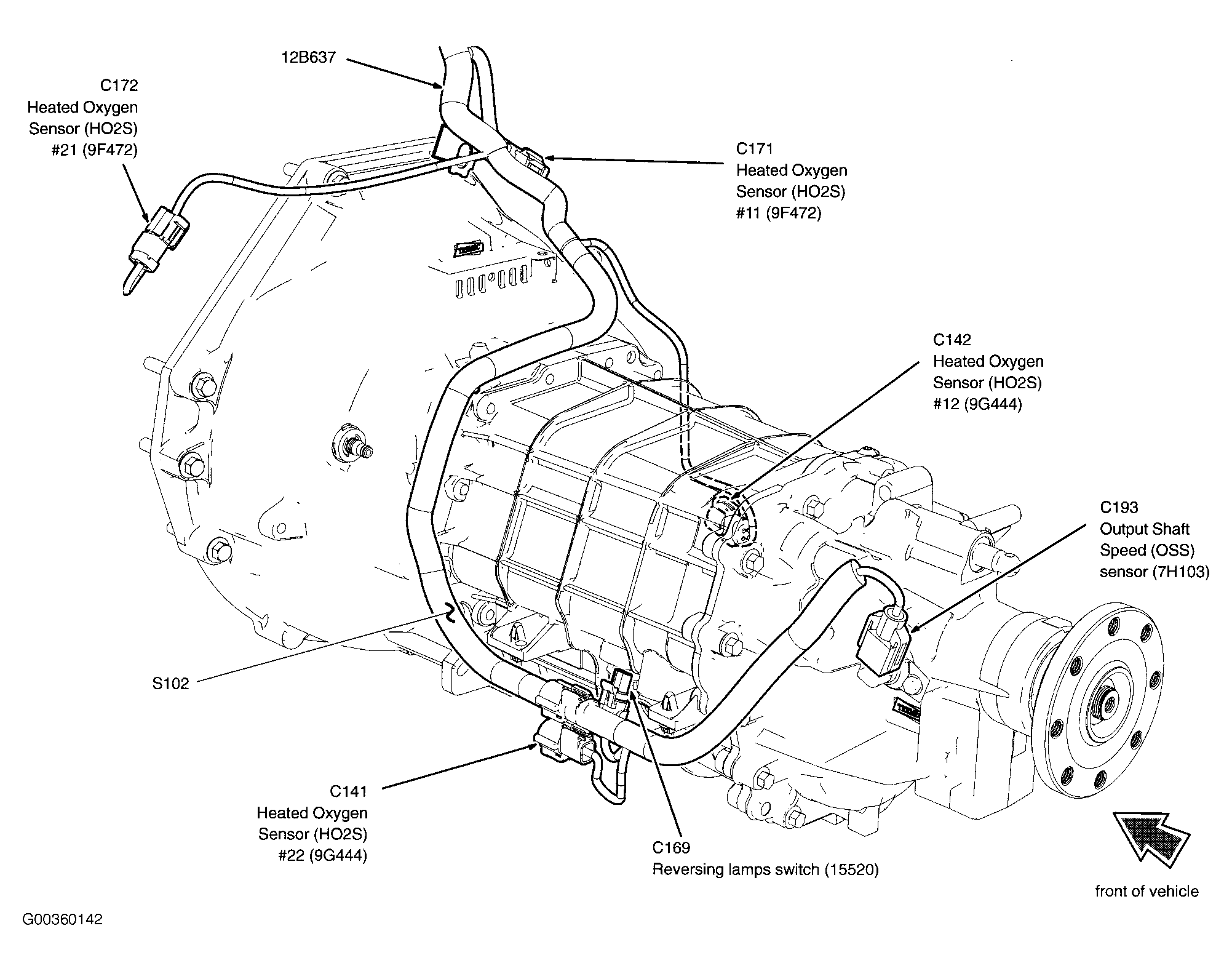 12B637

C172
Heated Oxygen
Sensor (HO2S)
#21 (9F472)

C171
Heated Oxygen
Sensor (HO2S)
#11 (9F472)

C142
Heated Oxygen
Sensor (HO2S)
#12 (9G444)

C193
Output Shaft
Speed (OSS)
sensor (7H103)

S102

C141
Heated Oxygen
Sensor (HO2S)
#22 (9G444)

C169
Reversing lamps switch (15520)

front of vehicle

G00360142