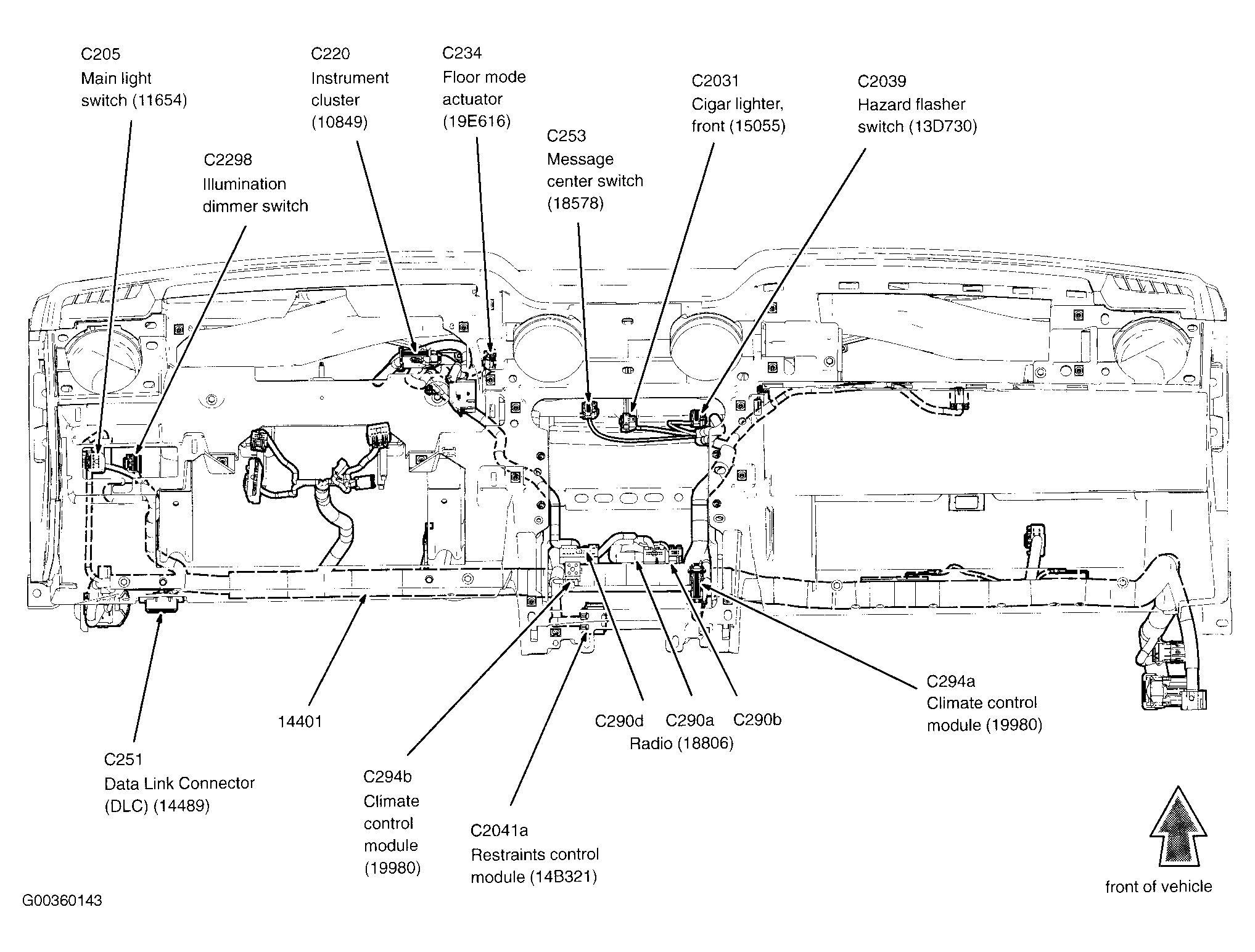 C205
Main light switch (11654)

C220
Instrument cluster (10849)

C234
Floor mode actuator (19E616)

C2031
Cigar lighter, front (15055)

C2039
Hazard flasher switch (13D730)

C2298
Illumination dimmer switch

C253
Message center switch (18578)

14401

C290d C290a C290b
Radio (18806)

C294a
Climate control module (19980)

C251
Data Link Connector (DLC) (14489)

C294b
Climate control module (19980)

C2041a
Restraints control module (14B321)

front of vehicle

G00360143