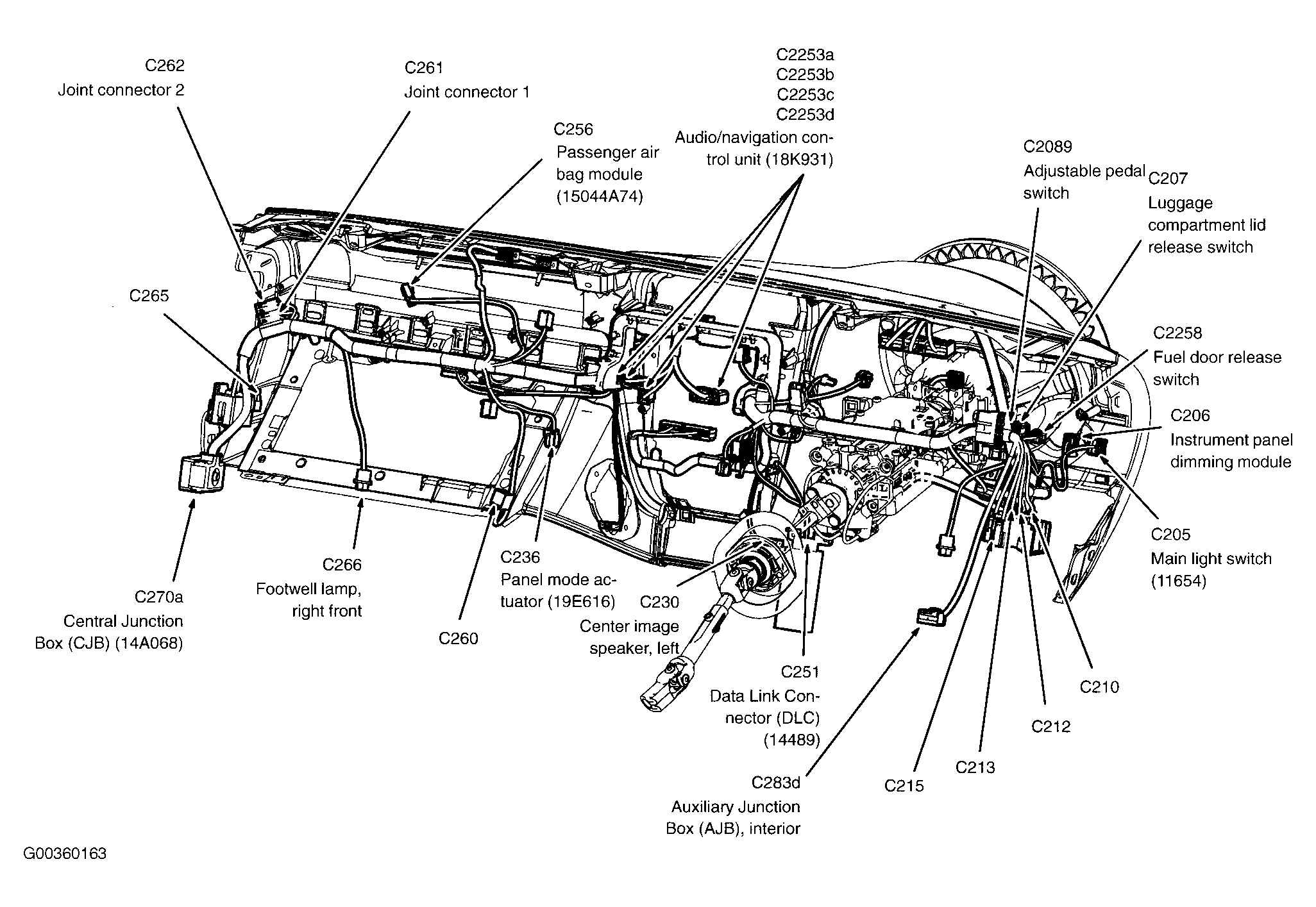 C262
Joint connector 2

C261
Joint connector 1

C256
Passenger air bag module (15044A74)

C2253a
C2253b
C2253c
C2253d
Audio/navigation control unit (18K931)

C2089
Adjustable pedal switch

C207
Luggage compartment lid release switch

C265

C2258
Fuel door release switch

C206
Instrument panel dimming module

C205
Main light switch (11654)

C270a
Central Junction Box (CJB) (14A068)

C266
Footwell lamp, right front

C260

C236
Panel mode actuator (19E616)

C230
Center image speaker, left

C251
Data Link Connector (DLC) (14489)

C283d
Auxiliary Junction Box (AJB), interior

C215

C213

C212

C210

G00360163