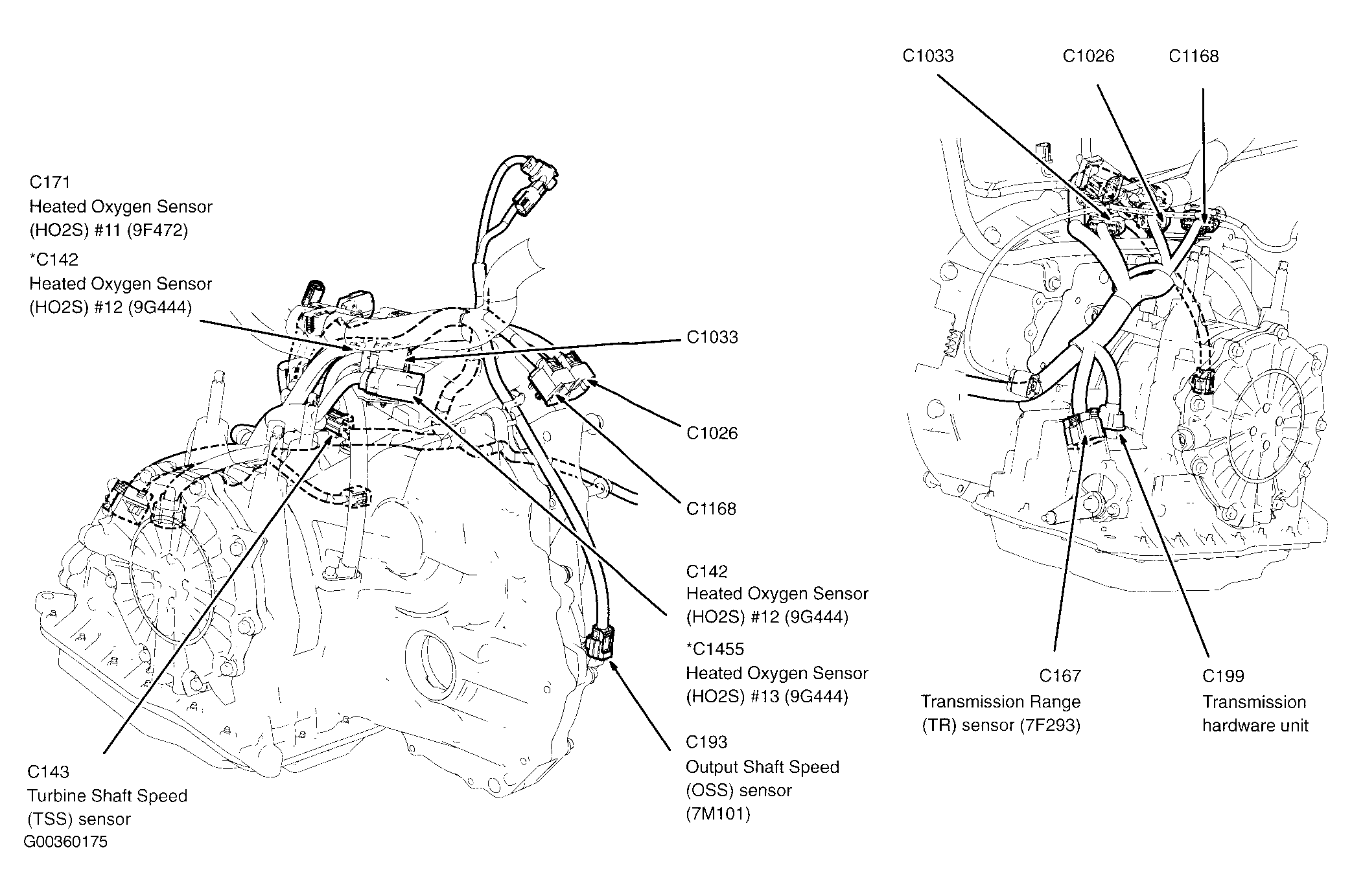 C171
Heated Oxygen Sensor
(HO2S) #11 (9F472)

*C142
Heated Oxygen Sensor
(HO2S) #12 (9G444)

C1033

C1026

C1168

C142
Heated Oxygen Sensor
(HO2S) #12 (9G444)

*C1455
Heated Oxygen Sensor
(HO2S) #13 (9G444)

C193
Output Shaft Speed
(OSS) sensor
(7M101)

C143
Turbine Shaft Speed
(TSS) sensor

G00360175

C1033

C1026

C1168

C167
Transmission Range
(TR) sensor (7F293)

C199
Transmission
hardware unit