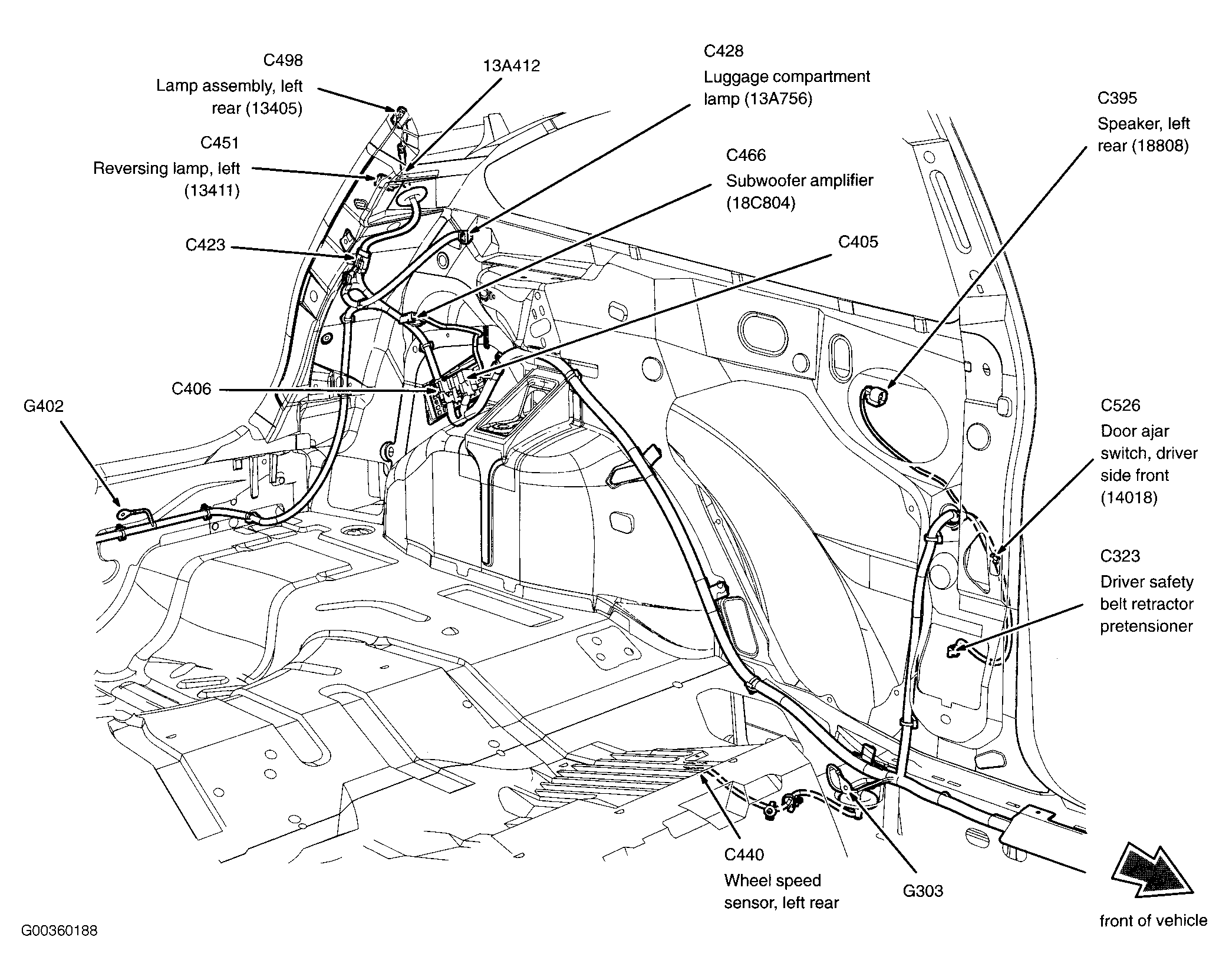 C498
Lamp assembly, left rear (13405)

13A412

C428
Luggage compartment lamp (13A756)

C395
Speaker, left rear (18808)

C451
Reversing lamp, left (13411)

C466
Subwoofer amplifier (18C804)

C423

C405

C406

G402

C526
Door ajar switch, driver side front (14018)

C323
Driver safety belt retractor pretensioner

C440
Wheel speed sensor, left rear

G303

front of vehicle

G00360188