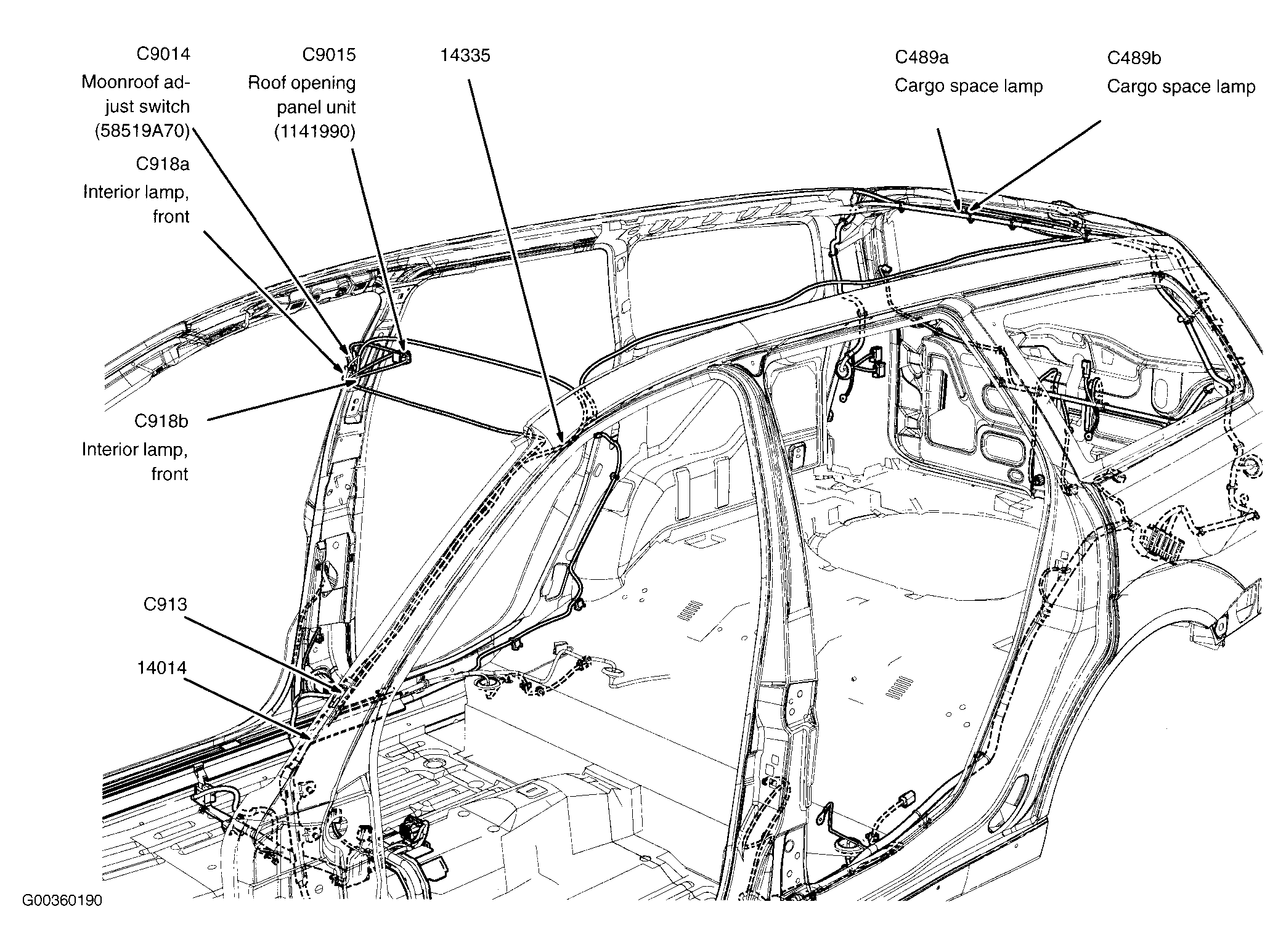 C9014
Moonroof adjust switch (58519A70)

C9015
Roof opening panel unit (1141990)

14335

C489a
Cargo space lamp

C489b
Cargo space lamp

C918a
Interior lamp, front

C918b
Interior lamp, front

C913

14014

G00360190