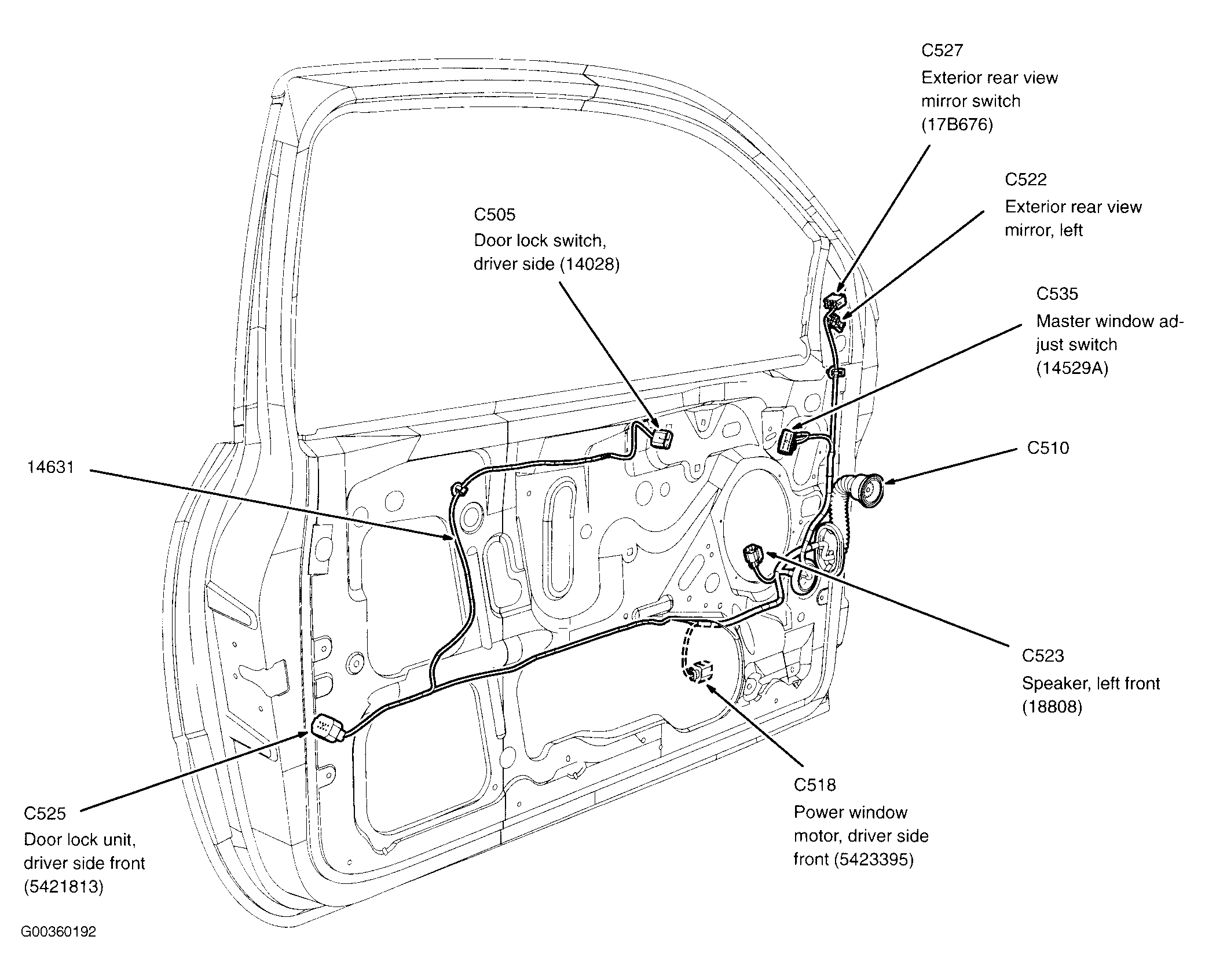 C527
Exterior rear view mirror switch (17B676)

C522
Exterior rear view mirror, left

C505
Door lock switch, driver side (14028)

C535
Master window adjust switch (14529A)

C510

14631

C523
Speaker, left front (18808)

C518
Power window motor, driver side front (5423395)

C525
Door lock unit, driver side front (5421813)

G00360192