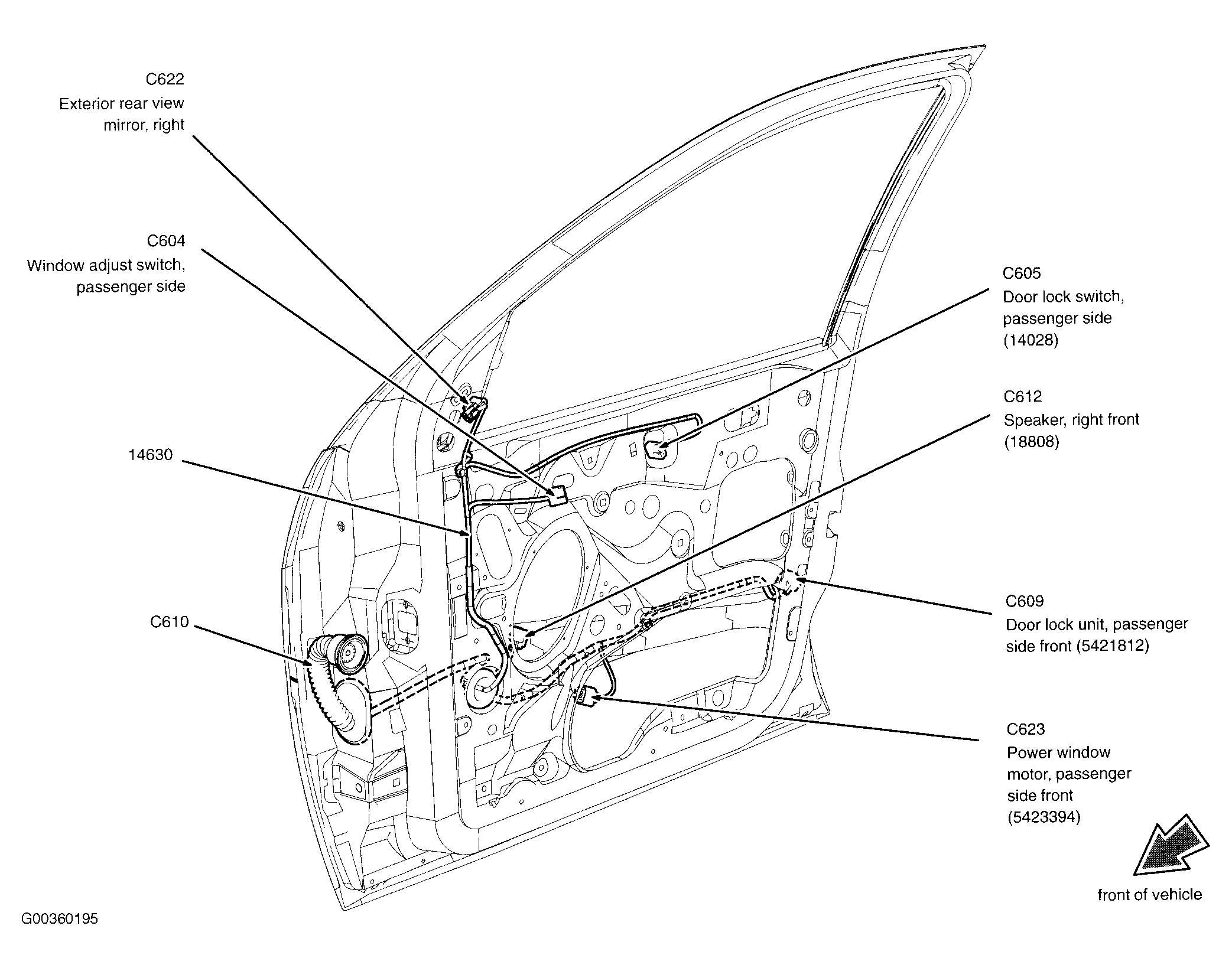 C622
Exterior rear view mirror, right

C604
Window adjust switch, passenger side

14630

C610

C605
Door lock switch, passenger side (14028)

C612
Speaker, right front (18808)

C609
Door lock unit, passenger side front (5421812)

C623
Power window motor, passenger side front (5423394)

front of vehicle

G00360195