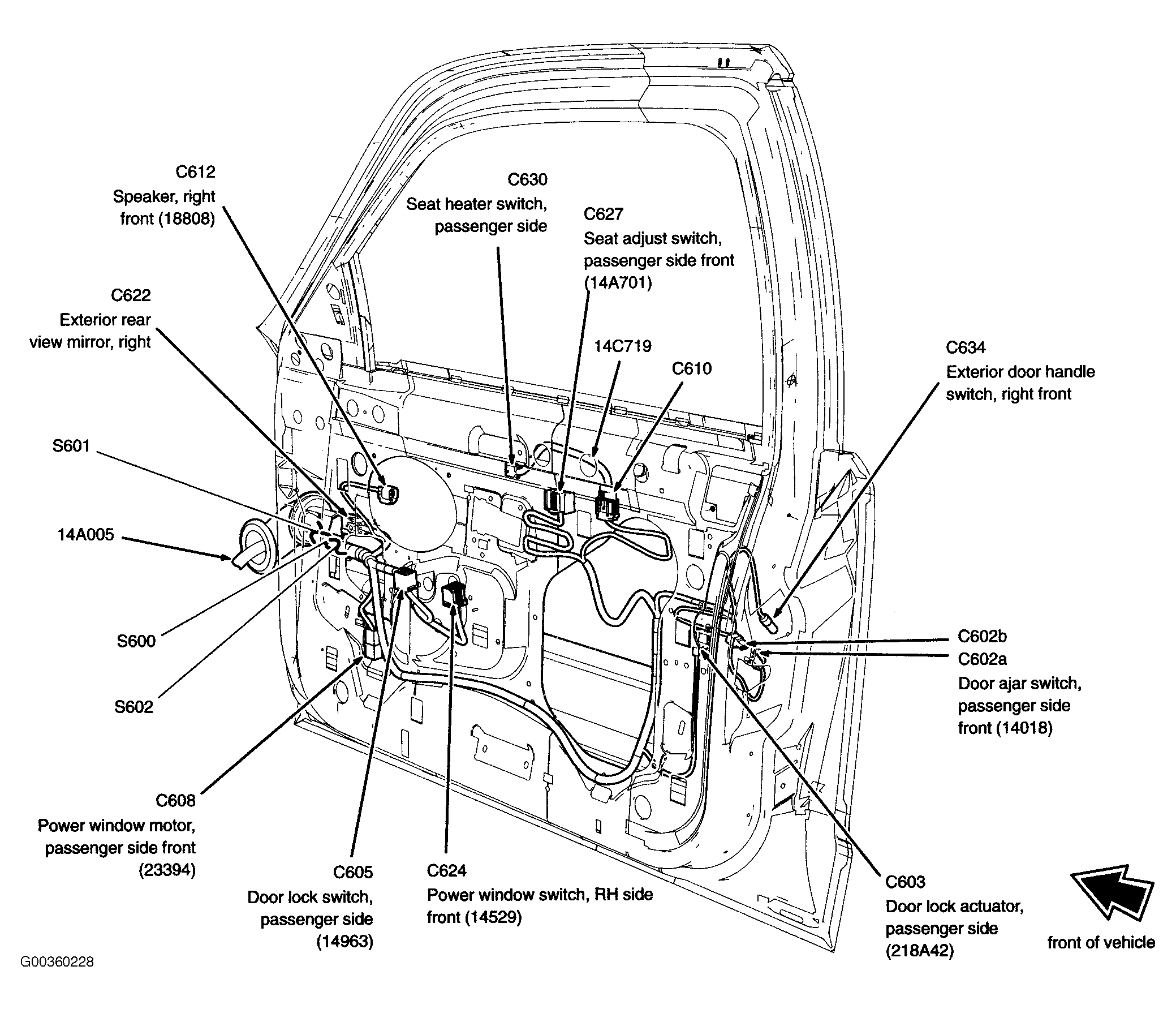 C612
Speaker, right front (18808)

C630
Seat heater switch, passenger side

C627
Seat adjust switch, passenger side front (14A701)

C622
Exterior rear view mirror, right

14C719

C610

C634
Exterior door handle switch, right front

S601

14A005

S600

S602

C602b

C602a
Door ajar switch, passenger side front (14018)

C608
Power window motor, passenger side front (23394)

C605
Door lock switch, passenger side (14963)

C624
Power window switch, RH side front (14529)

C603
Door lock actuator, passenger side (218A42)

front of vehicle

G00360228