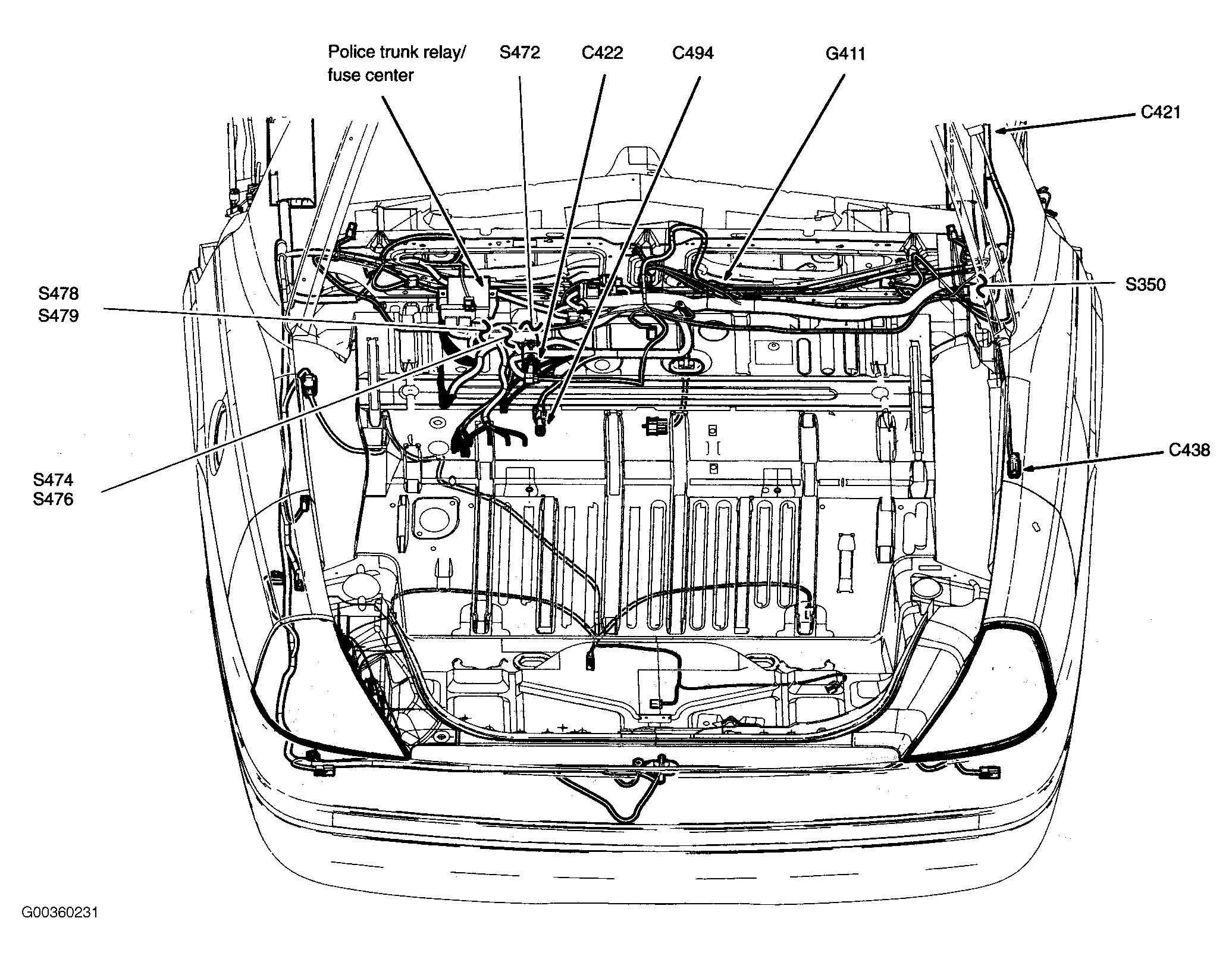 Police trunk relay/
fuse center

S472

C422

C494

G411

C421

S478
S479

S350

S474
S476

C438

G00360231