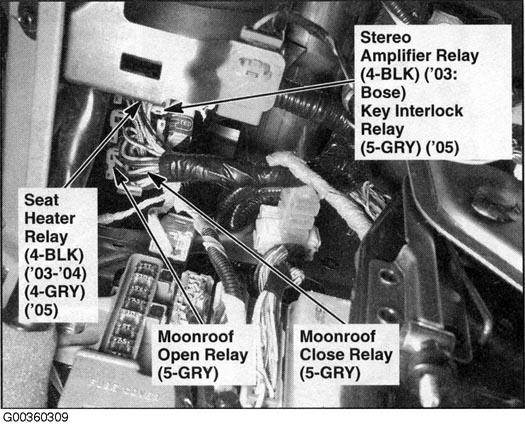 Stereo Amplifier Relay (4-BLK) ('03: Bose) Key Interlock Relay (5-GRY) ('05)

Seat Heater Relay (4-BLK) ('03-'04) (4-GRY) ('05)

Moonroof Open Relay (5-GRY)

Moonroof Close Relay (5-GRY)

G00360309