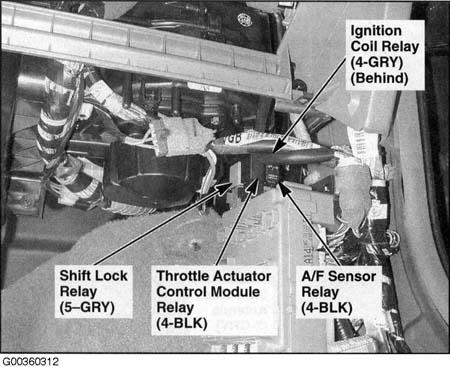 Ignition Coil Relay (4-GRY) (Behind)

Shift Lock Relay (5–GRY)

Throttle Actuator Control Module Relay (4-BLK)

A/F Sensor Relay (4-BLK)

G00360312