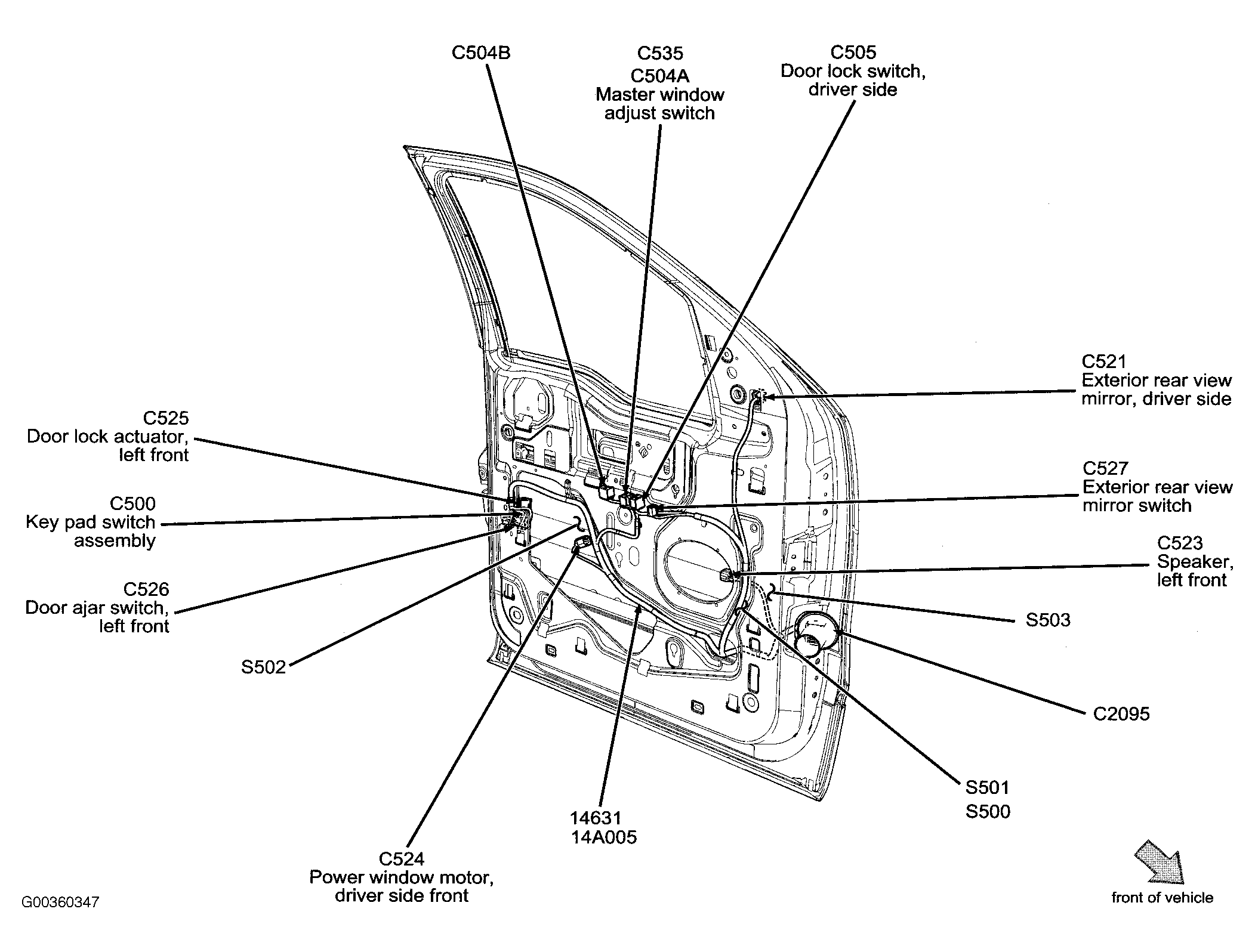 C504B

C535
C504A
Master window adjust switch

C505
Door lock switch, driver side

C521
Exterior rear view mirror, driver side

C525
Door lock actuator, left front

C527
Exterior rear view mirror switch

C500
Key pad switch assembly

C523
Speaker, left front

C526
Door ajar switch, left front

S503

S502

C2095

S501
S500

14631
14A005

C524
Power window motor, driver side front

G00360347

front of vehicle