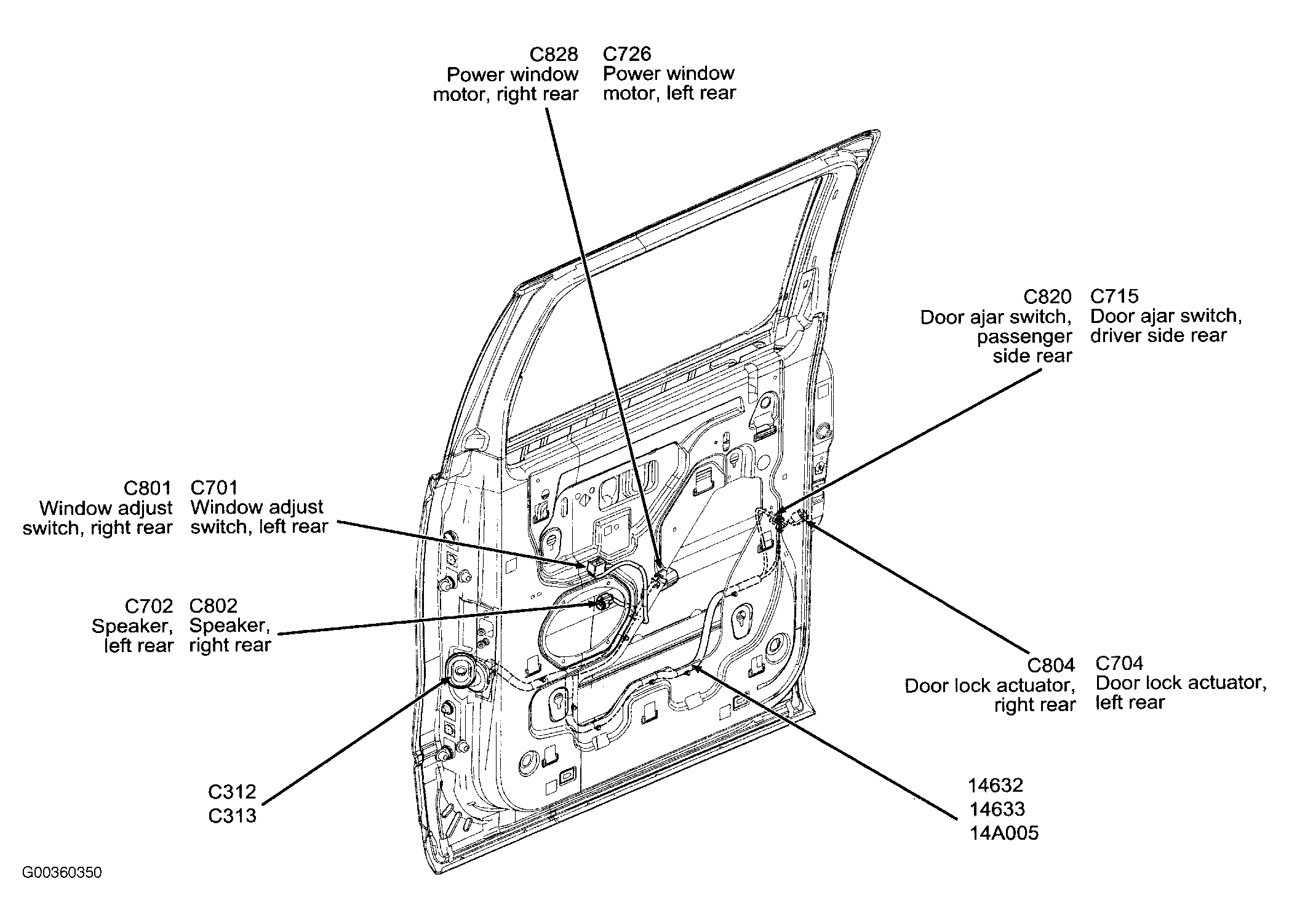 C828
Power window motor, right rear

C726
Power window motor, left rear

C820
Door ajar switch, passenger side rear

C715
Door ajar switch, driver side rear

C801
Window adjust switch, right rear

C701
Window adjust switch, left rear

C702
Speaker, left rear

C802
Speaker, right rear

C804
Door lock actuator, right rear

C704
Door lock actuator, left rear

C312
C313

14632
14633
14A005

G00360350