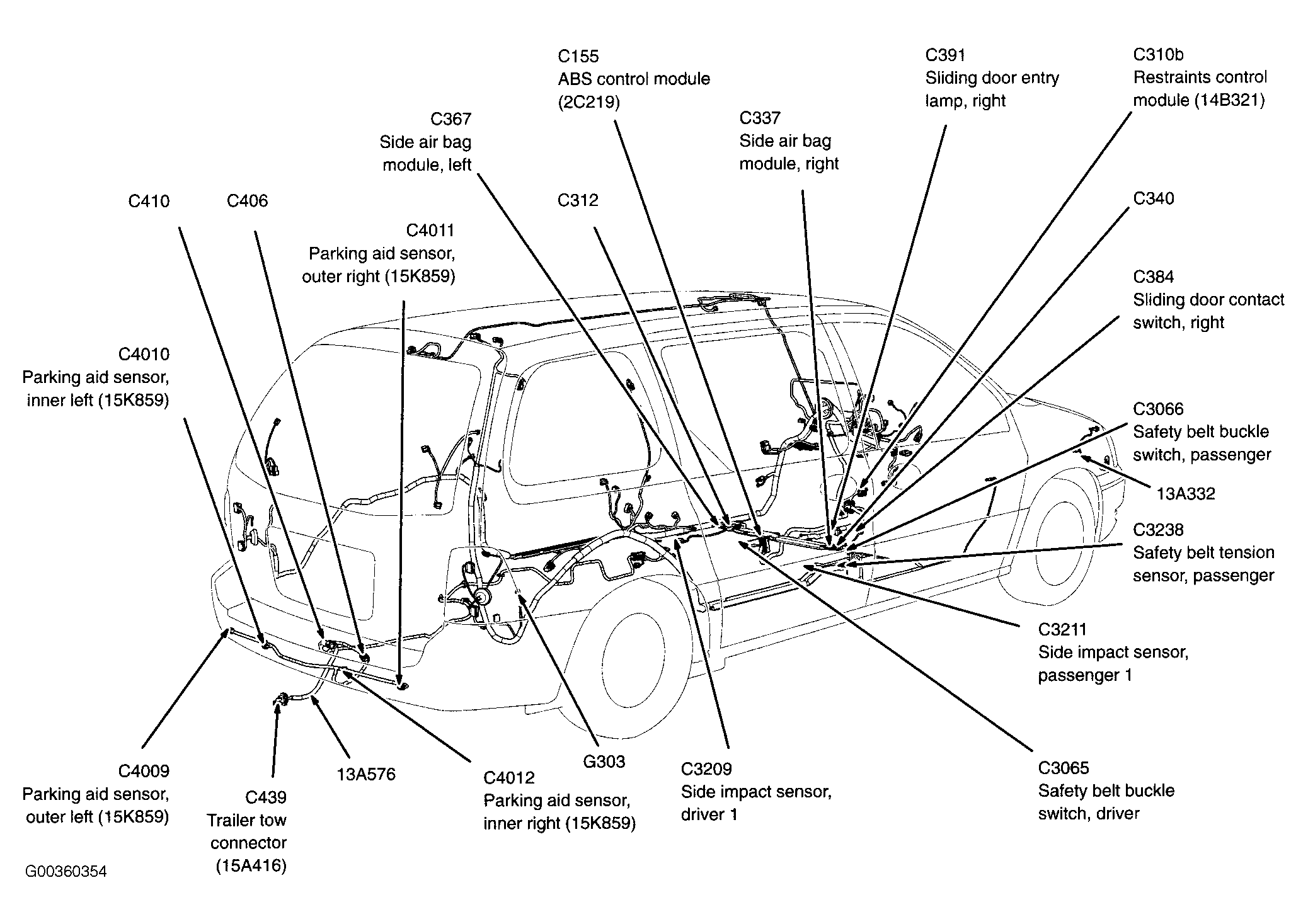 C155
ABS control module
(2C219)

C391
Sliding door entry
lamp, right

C310b
Restraints control
module (14B321)

C367
Side air bag
module, left

C337
Side air bag
module, right

C410

C406

C312

C340

C4011
Parking aid sensor,
outer right (15K859)

C384
Sliding door contact
switch, right

C4010
Parking aid sensor,
inner left (15K859)

C3066
Safety belt buckle
switch, passenger

13A332

C3238
Safety belt tension
sensor, passenger

C3211
Side impact sensor,
passenger 1

C4009
Parking aid sensor,
outer left (15K859)

C439
Trailer tow
connector
(15A416)

13A576

C4012
Parking aid sensor,
inner right (15K859)

G303

C3209
Side impact sensor,
driver 1

C3065
Safety belt buckle
switch, driver

G00360354