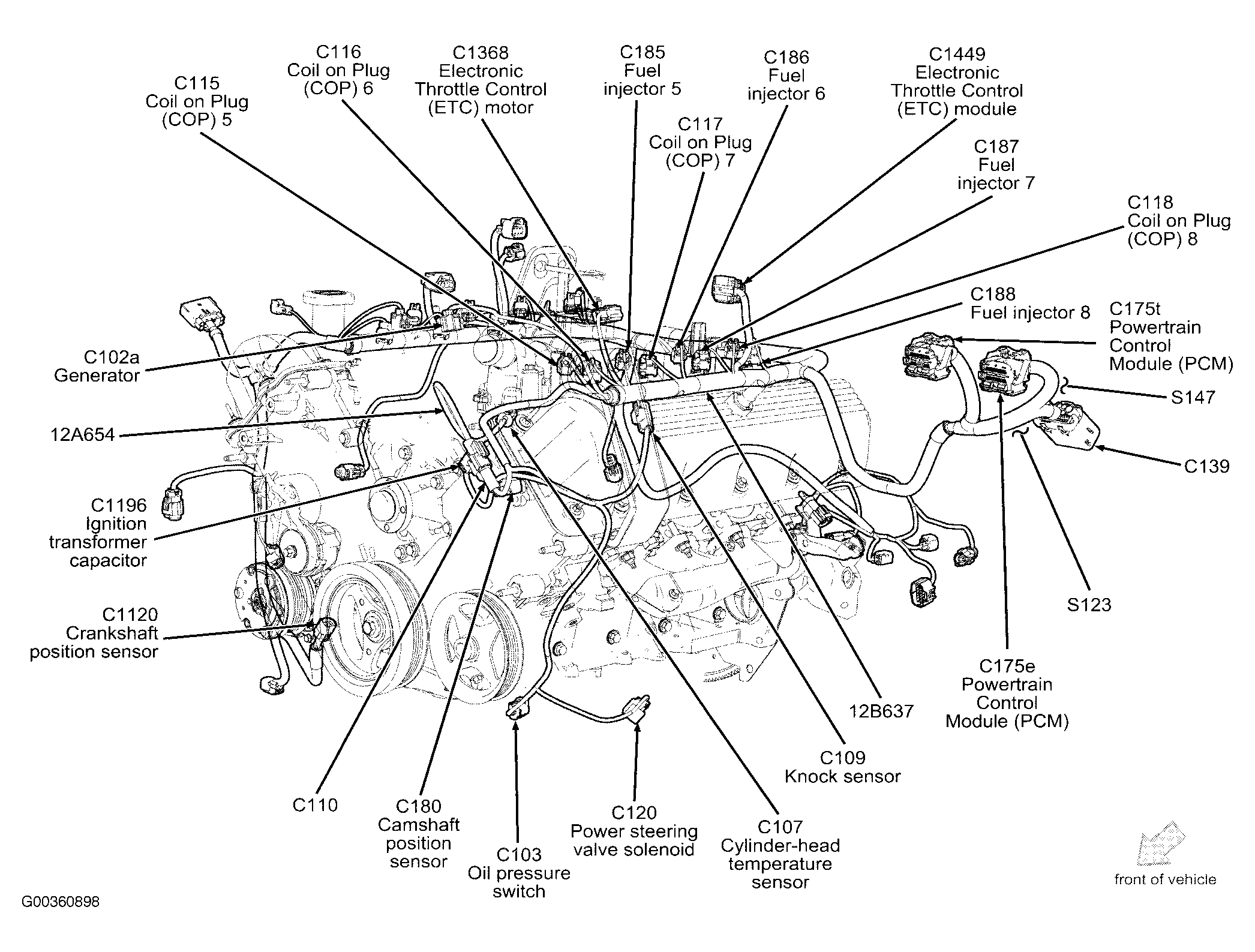 C115
Coil on Plug
(COP) 5

C116
Coil on Plug
(COP) 6

C1368
Electronic
Throttle Control
(ETC) motor

C185
Fuel
injector 5

C186
Fuel
injector 6

C1449
Electronic
Throttle Control
(ETC) module

C117
Coil on Plug
(COP) 7

C187
Fuel
injector 7

C118
Coil on Plug
(COP) 8

C188
Fuel injector 8

C175t
Powertrain
Control
Module (PCM)

C102a
Generator

S147

12A654

C139

C1196
Ignition
transformer
capacitor

S123

C1120
Crankshaft
position sensor

C175e
Powertrain
Control
Module (PCM)

12B637

C109
Knock sensor

C110

C180
Camshaft
position
sensor

C103
Oil pressure
switch

C120
Power steering
valve solenoid

C107
Cylinder-head
temperature
sensor

front of vehicle

G00360898