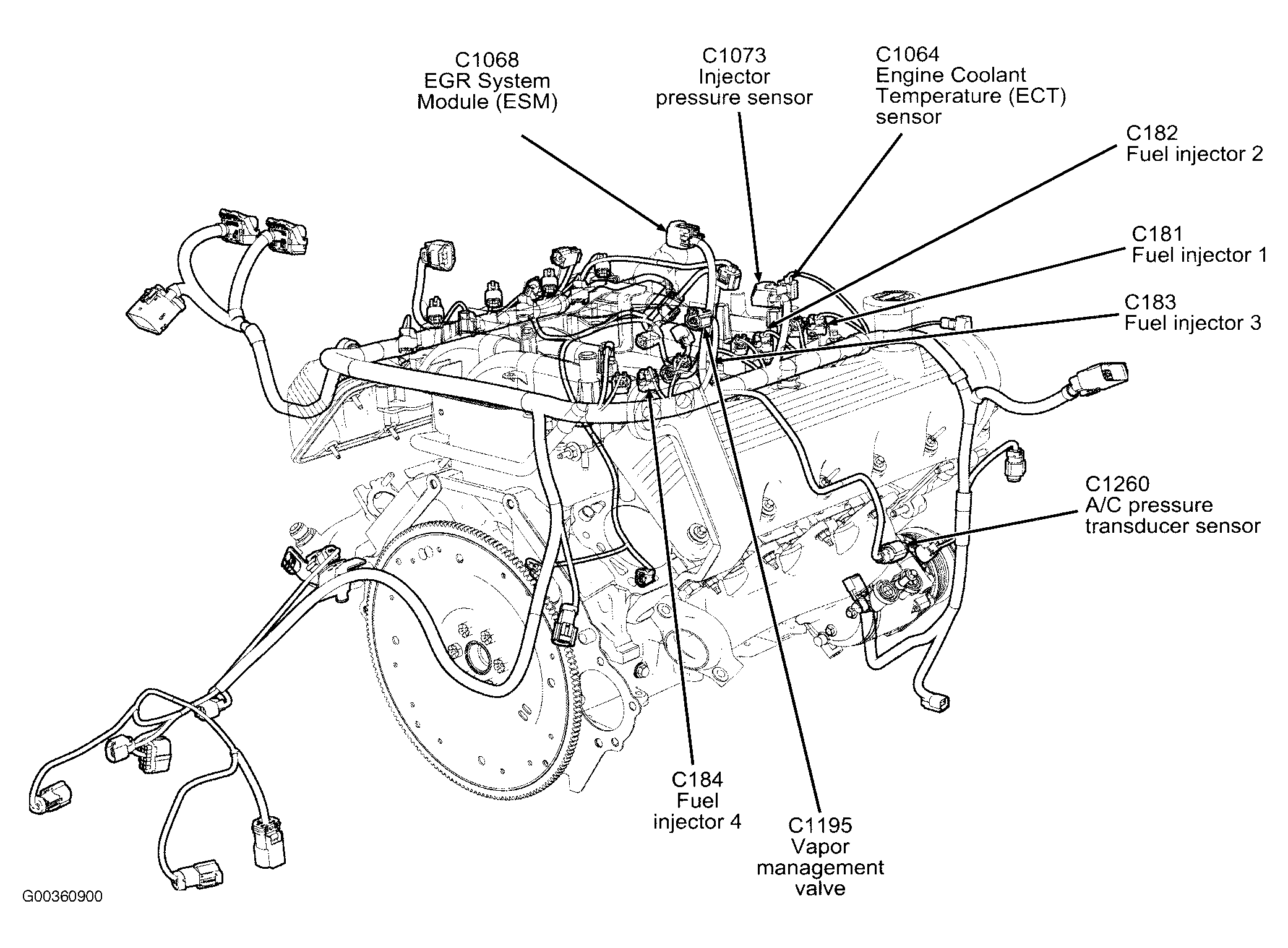 C1068
EGR System
Module (ESM)

C1073
Injector
pressure sensor

C1064
Engine Coolant
Temperature (ECT)
sensor

C182
Fuel injector 2

C181
Fuel injector 1

C183
Fuel injector 3

C1260
A/C pressure
transducer sensor

C184
Fuel
injector 4

C1195
Vapor
management
valve

G00360900