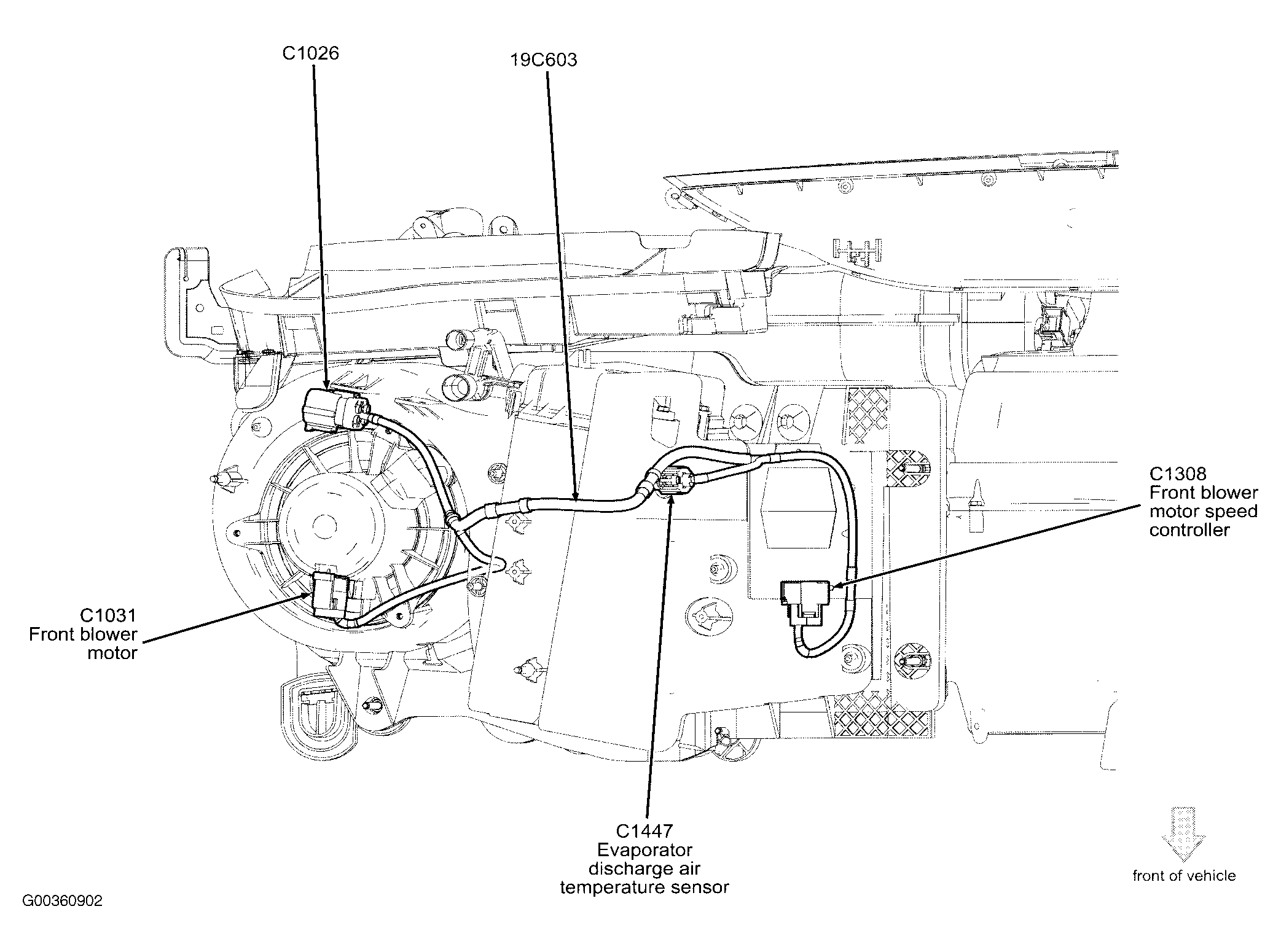 C1026

19C603

C1308
Front blower motor speed controller

C1031
Front blower motor

C1447
Evaporator discharge air temperature sensor

front of vehicle

G00360902