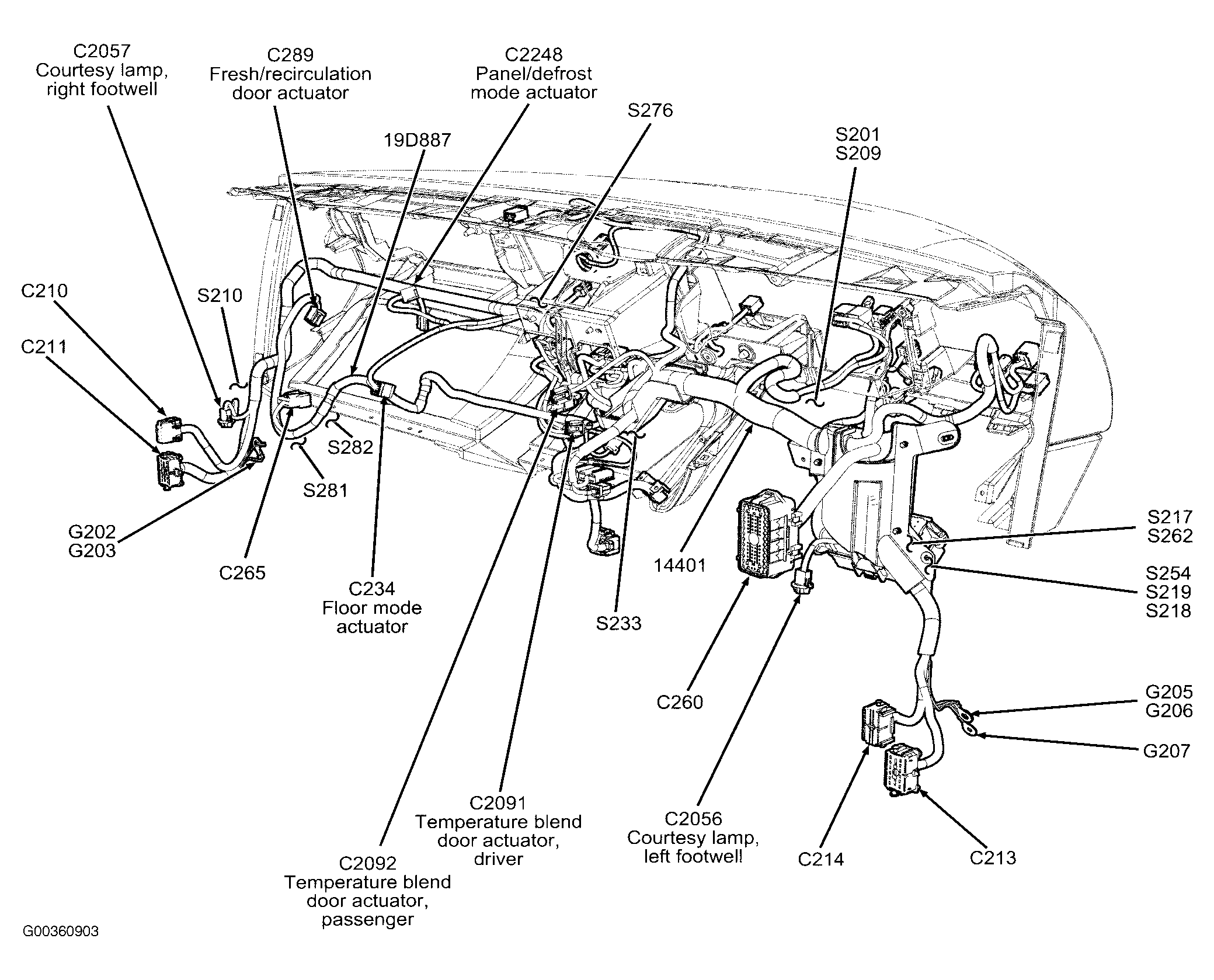 C2057
Courtesy lamp,
right footwell

C289
Fresh/recirculation
door actuator

C2248
Panel/defrost
mode actuator

S276

19D887

S201
S209

C210

S210

C211

S282

S281

G202
G203

C265

C234
Floor mode
actuator

S233

14401

S217
S262

S254
S219
S218

C260

G205
G206

G207

C2091
Temperature blend
door actuator,
driver

C2056
Courtesy lamp,
left footwell

C214

C213

C2092
Temperature blend
door actuator,
passenger

G00360903