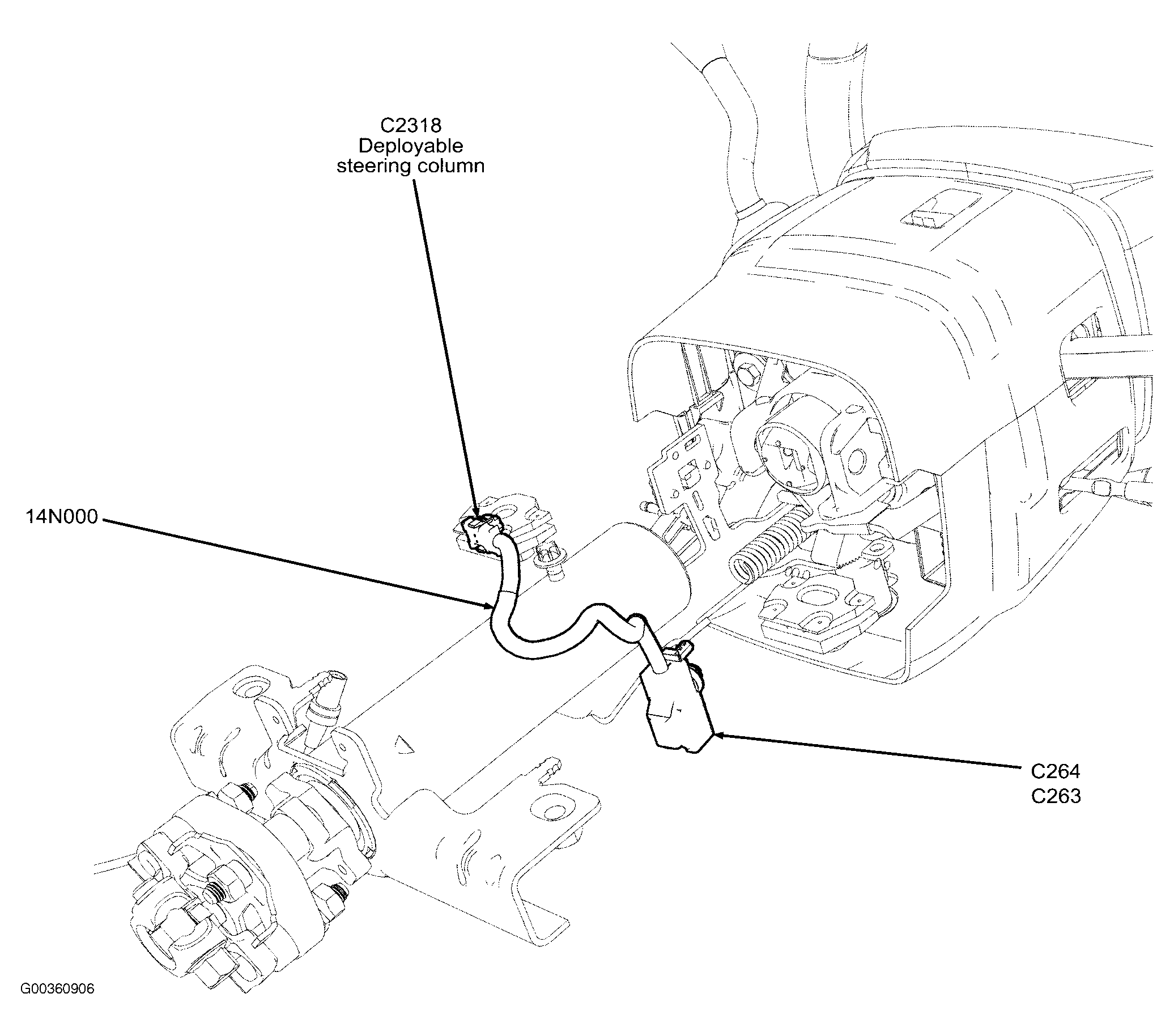 C2318
Deployable
steering column

14N000

C264
C263

G00360906