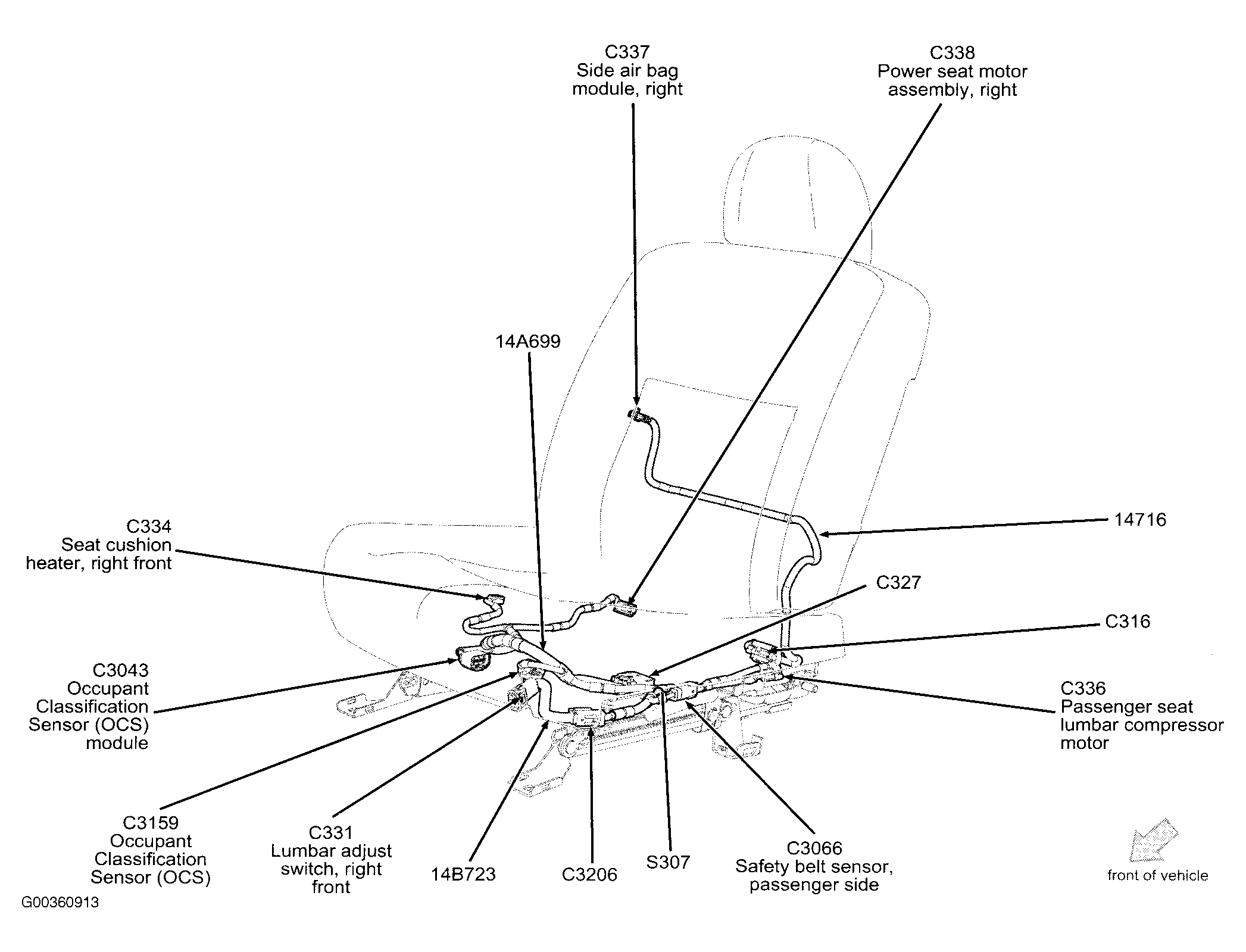 C337
Side air bag module, right

C338
Power seat motor assembly, right

14A699

14716

C334
Seat cushion heater, right front

C327

C316

C3043
Occupant Classification Sensor (OCS) module

C336
Passenger seat lumbar compressor motor

C3159
Occupant Classification Sensor (OCS)

C331
Lumbar adjust switch, right front

14B723

C3206

S307

C3066
Safety belt sensor, passenger side

front of vehicle

G00360913