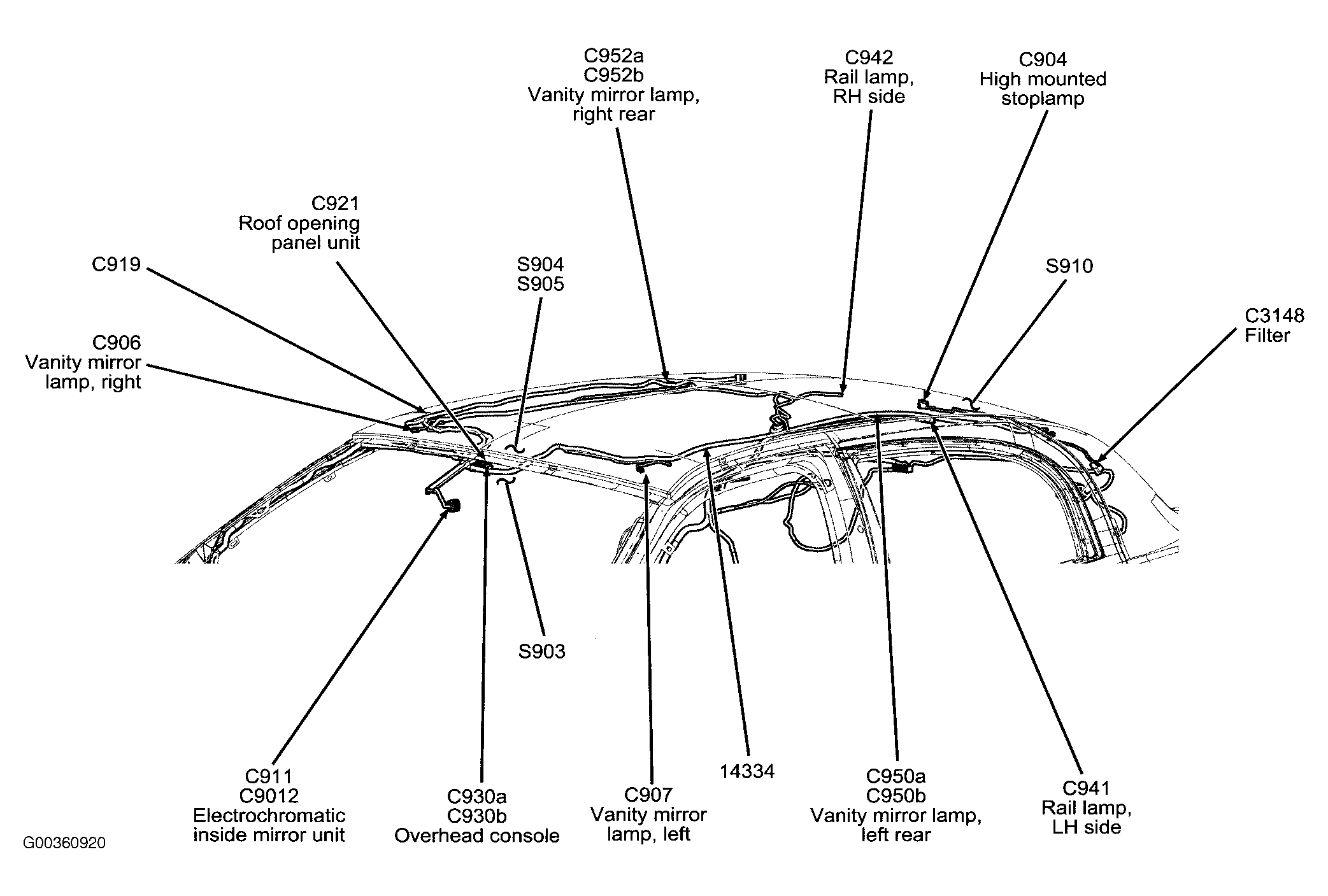 C952a
C952b
Vanity mirror lamp, right rear

C942
Rail lamp, RH side

C904
High mounted stoplamp

C921
Roof opening panel unit

C919

S904
S905

S910

C3148
Filter

C906
Vanity mirror lamp, right

S903

C911
C9012
Electrochromatic inside mirror unit

C930a
C930b
Overhead console

C907
Vanity mirror lamp, left

14334

C950a
C950b
Vanity mirror lamp, left rear

C941
Rail lamp, LH side

G00360920