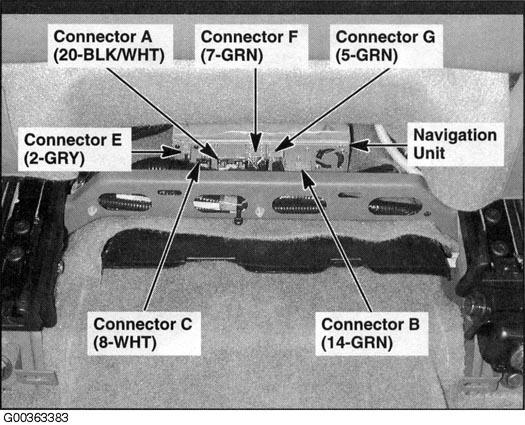 Connector A
(20-BLK/WHT)

Connector F
(7-GRN)

Connector G
(5-GRN)

Connector E
(2-GRY)

Navigation
Unit

Connector C
(8-WHT)

Connector B
(14-GRN)

G00363383