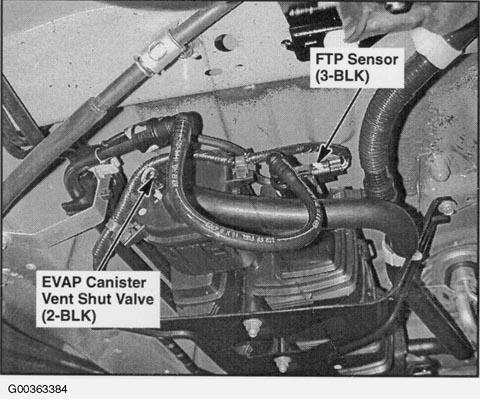 FTP Sensor
(3-BLK)

EVAP Canister
Vent Shut Valve
(2-BLK)

G00363384