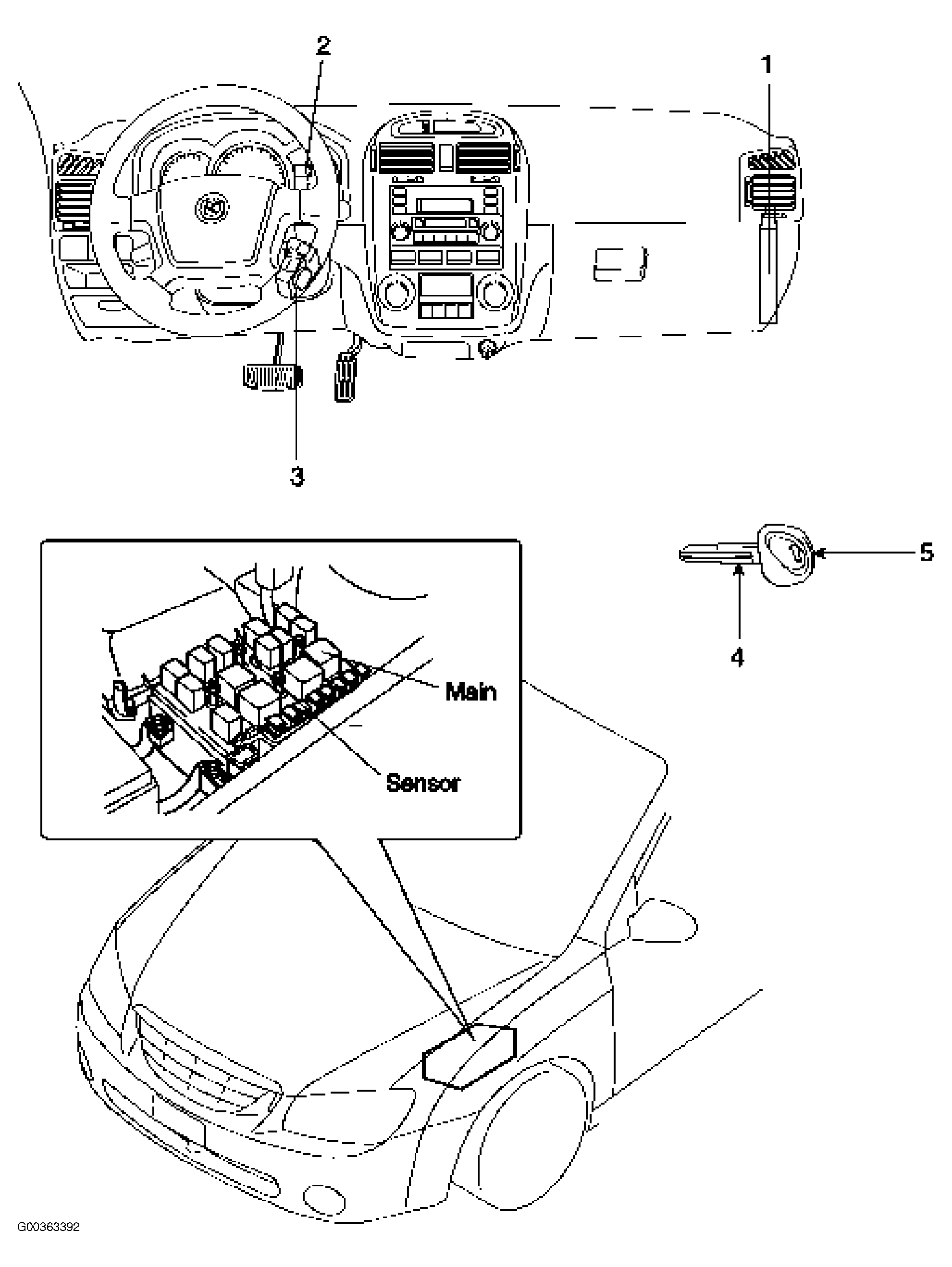 2
1
3
5
4
Main
Sensor
G00363392