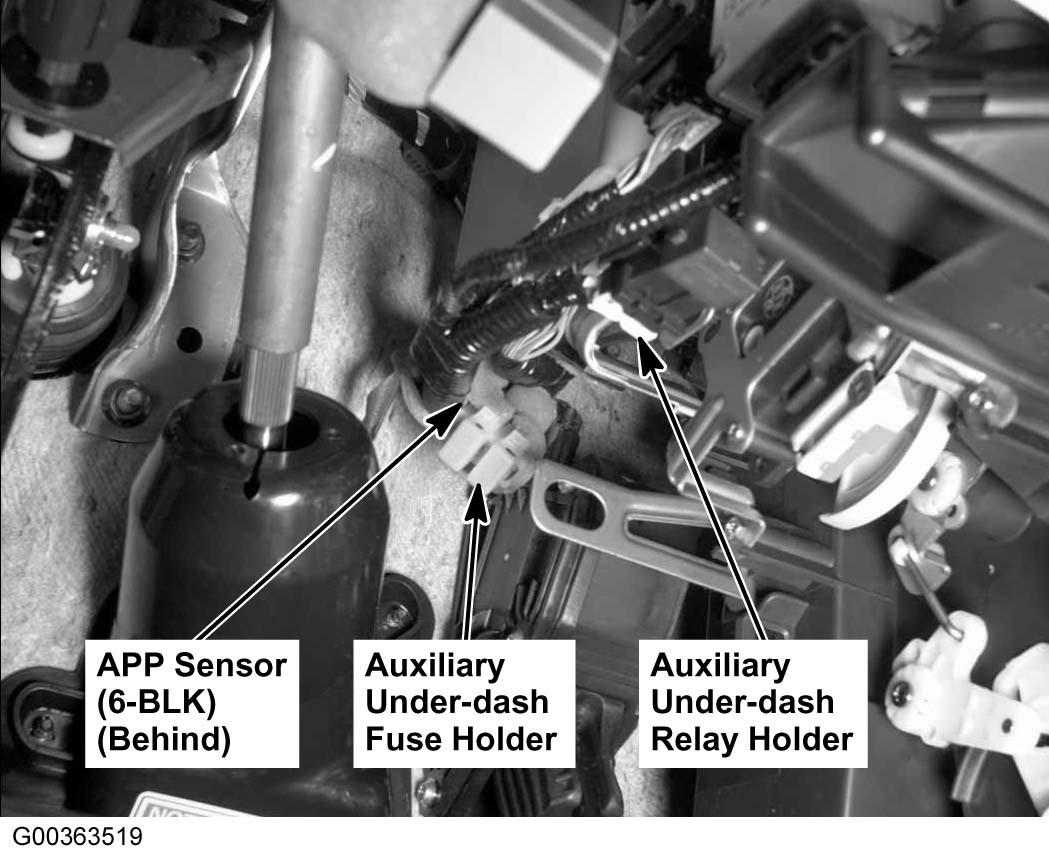 APP Sensor (6-BLK) (Behind)

Auxiliary Under-dash Fuse Holder

Auxiliary Under-dash Relay Holder

G00363519