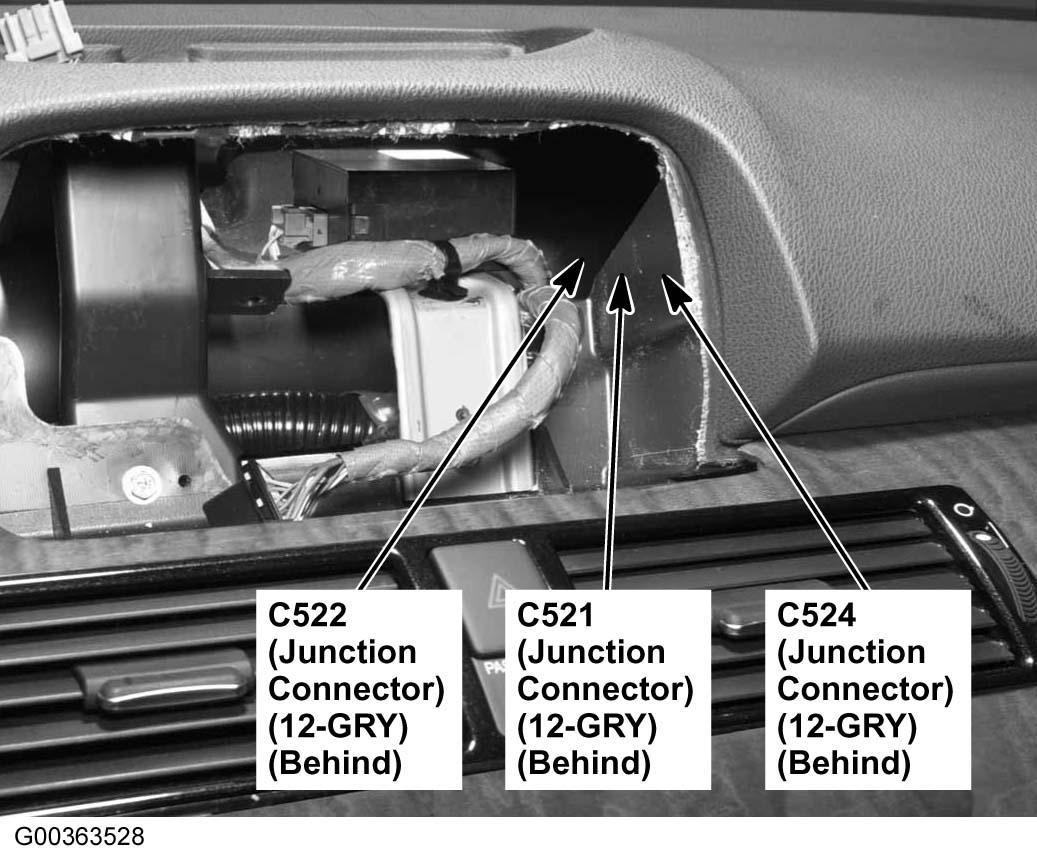 C522
(Junction
Connector)
(12-GRY)
(Behind)

C521
(Junction
Connector)
(12-GRY)
(Behind)

C524
(Junction
Connector)
(12-GRY)
(Behind)

PAS

G00363528