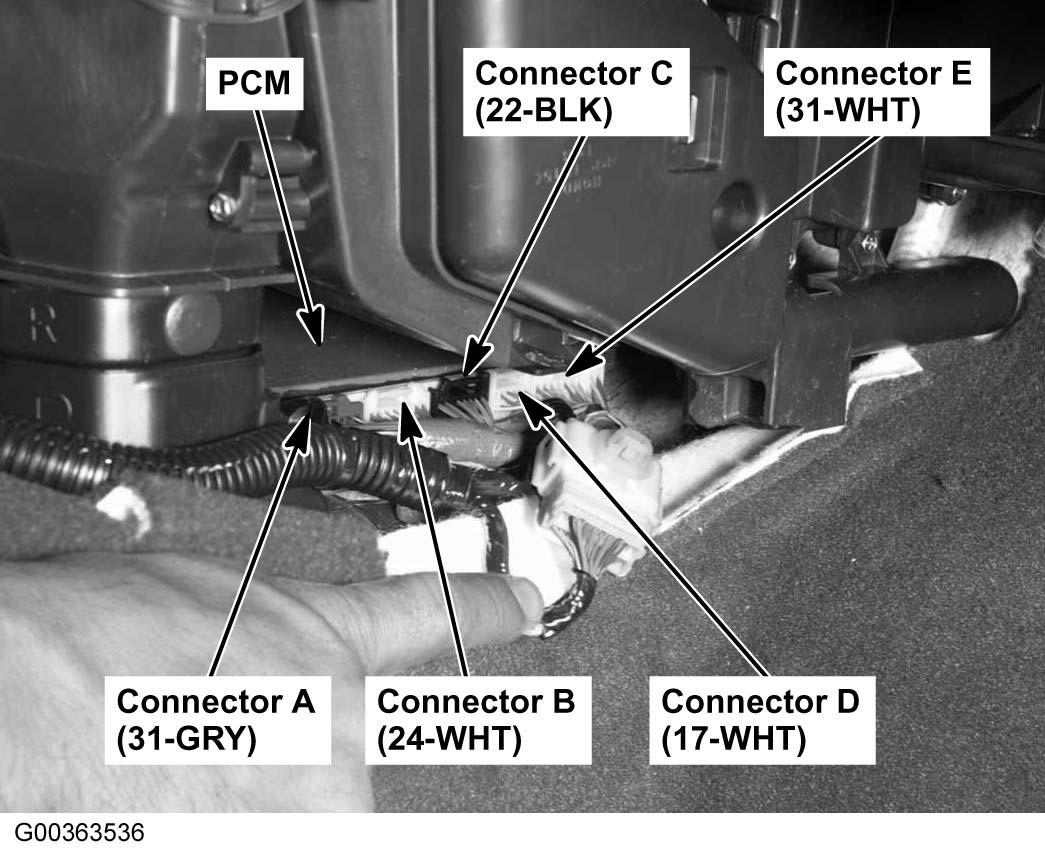 PCM

Connector C
(22-BLK)

Connector E
(31-WHT)

R

Connector A
(31-GRY)

Connector B
(24-WHT)

Connector D
(17-WHT)

G00363536