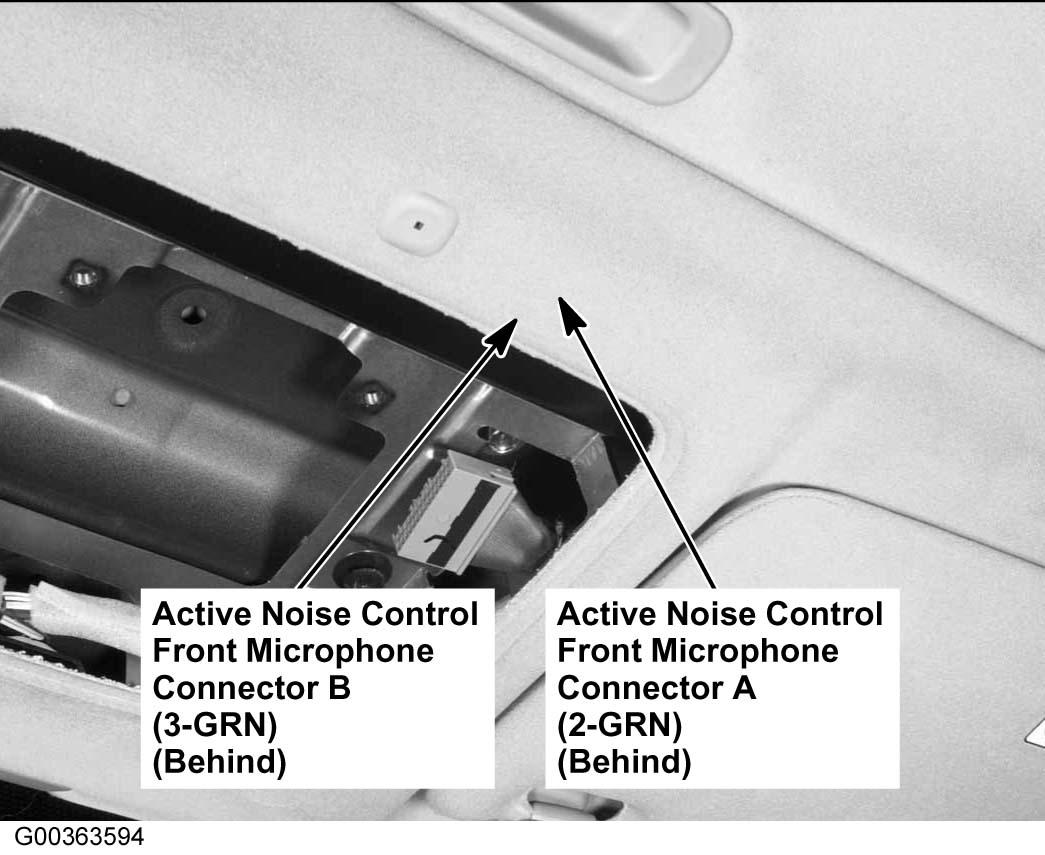 Active Noise Control
Front Microphone
Connector B
(3-GRN)
(Behind)

Active Noise Control
Front Microphone
Connector A
(2-GRN)
(Behind)

G00363594