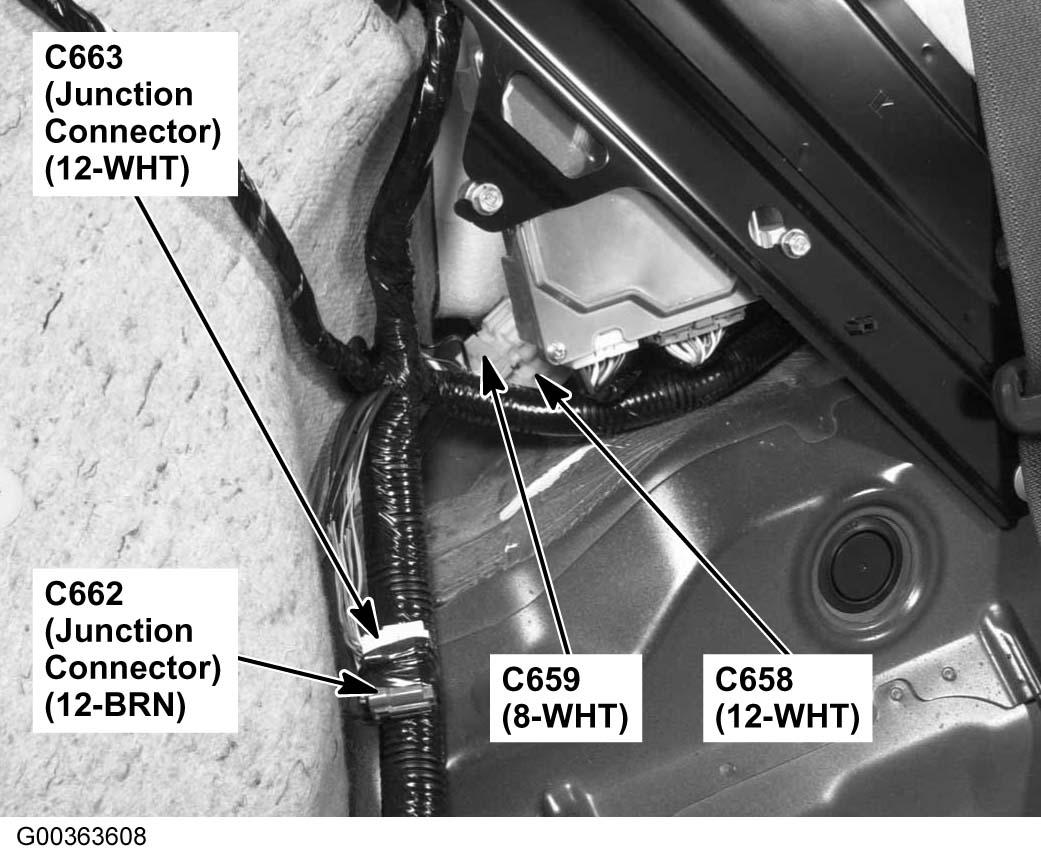 C663 (Junction Connector) (12-WHT)

C662 (Junction Connector) (12-BRN)

C659 (8-WHT)

C658 (12-WHT)

G00363608