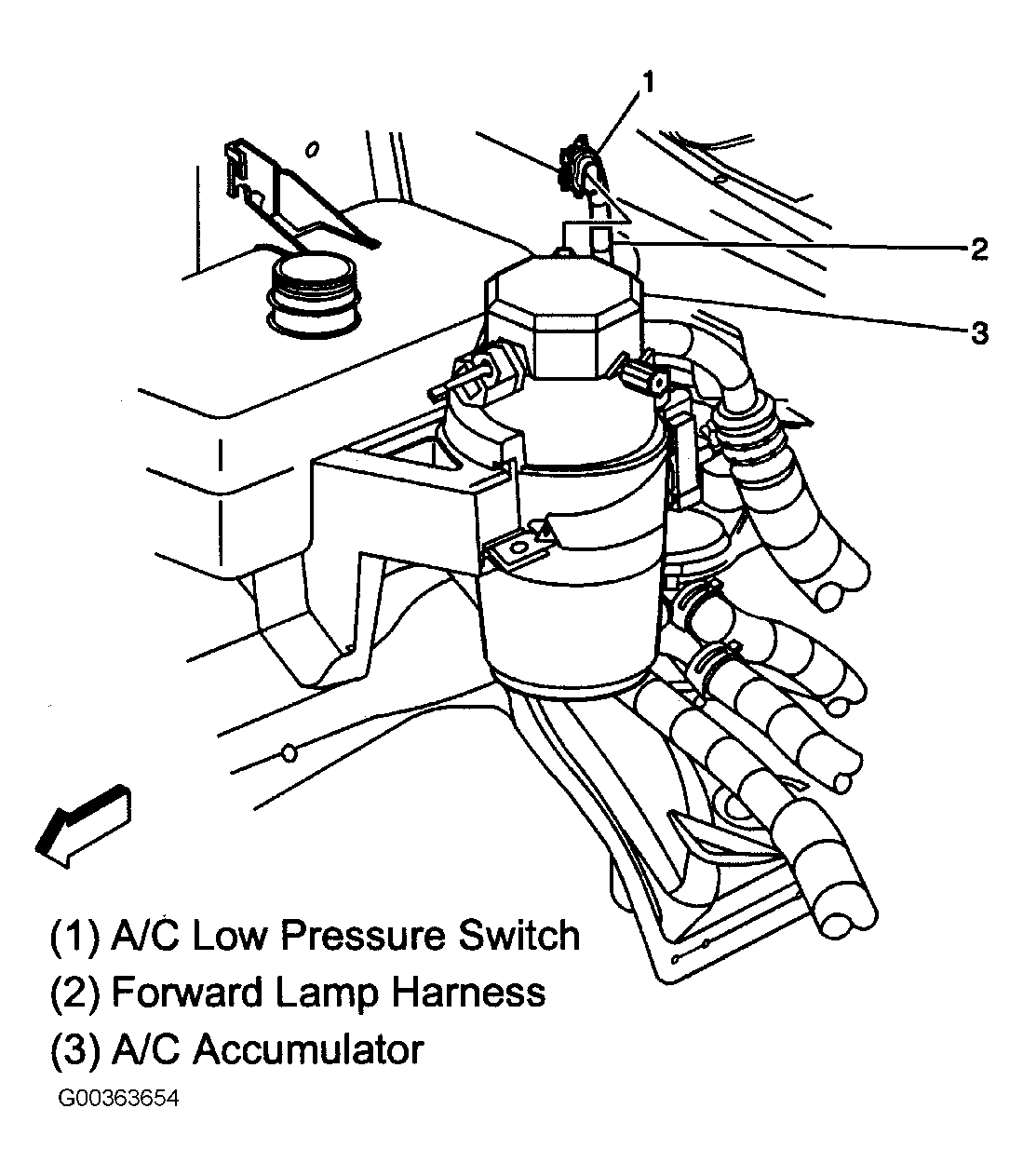 1
2
3

(1) A/C Low Pressure Switch
(2) Forward Lamp Harness
(3) A/C Accumulator

G00363654