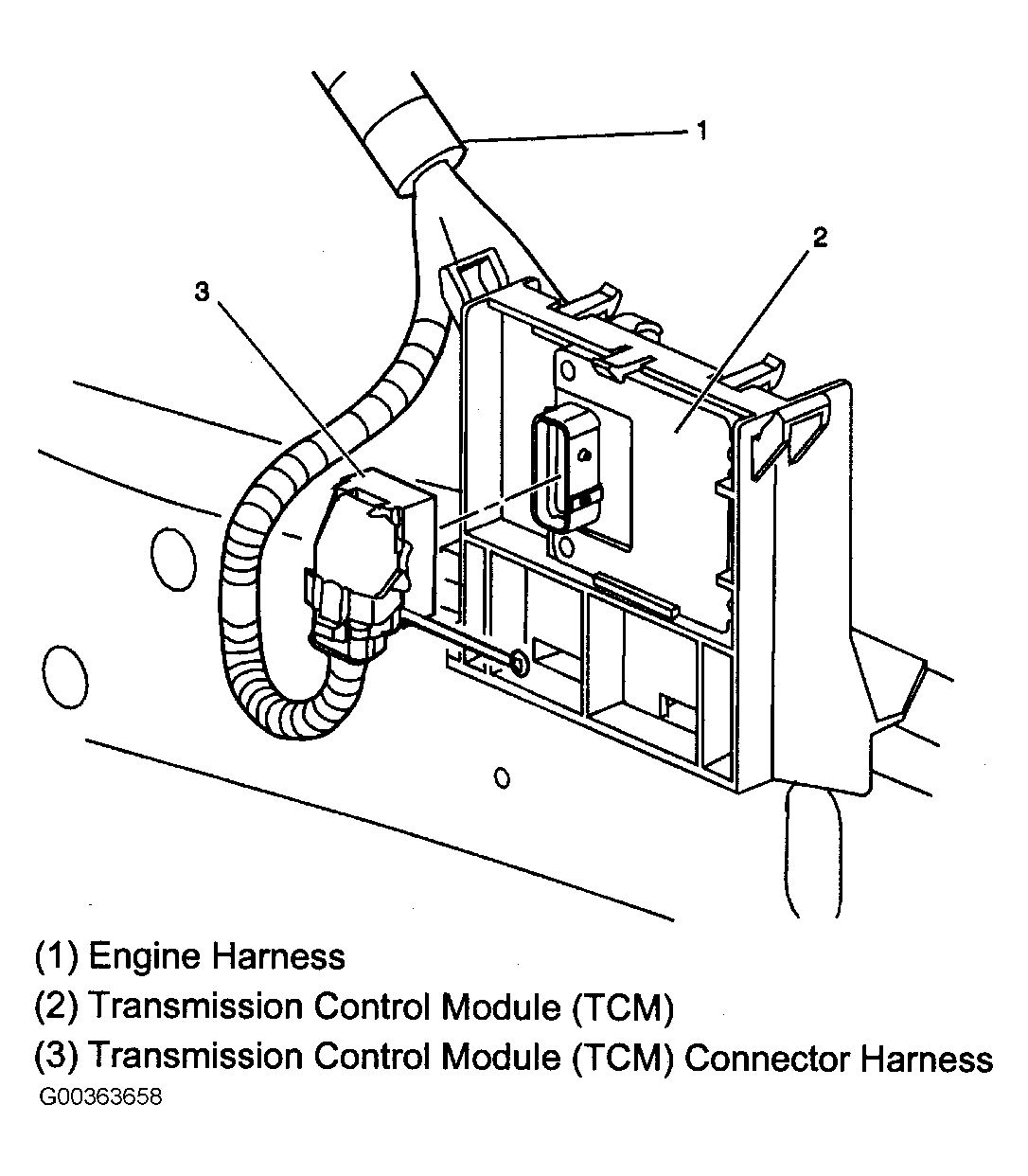 1
2
3

(1) Engine Harness
(2) Transmission Control Module (TCM)
(3) Transmission Control Module (TCM) Connector Harness
G00363658