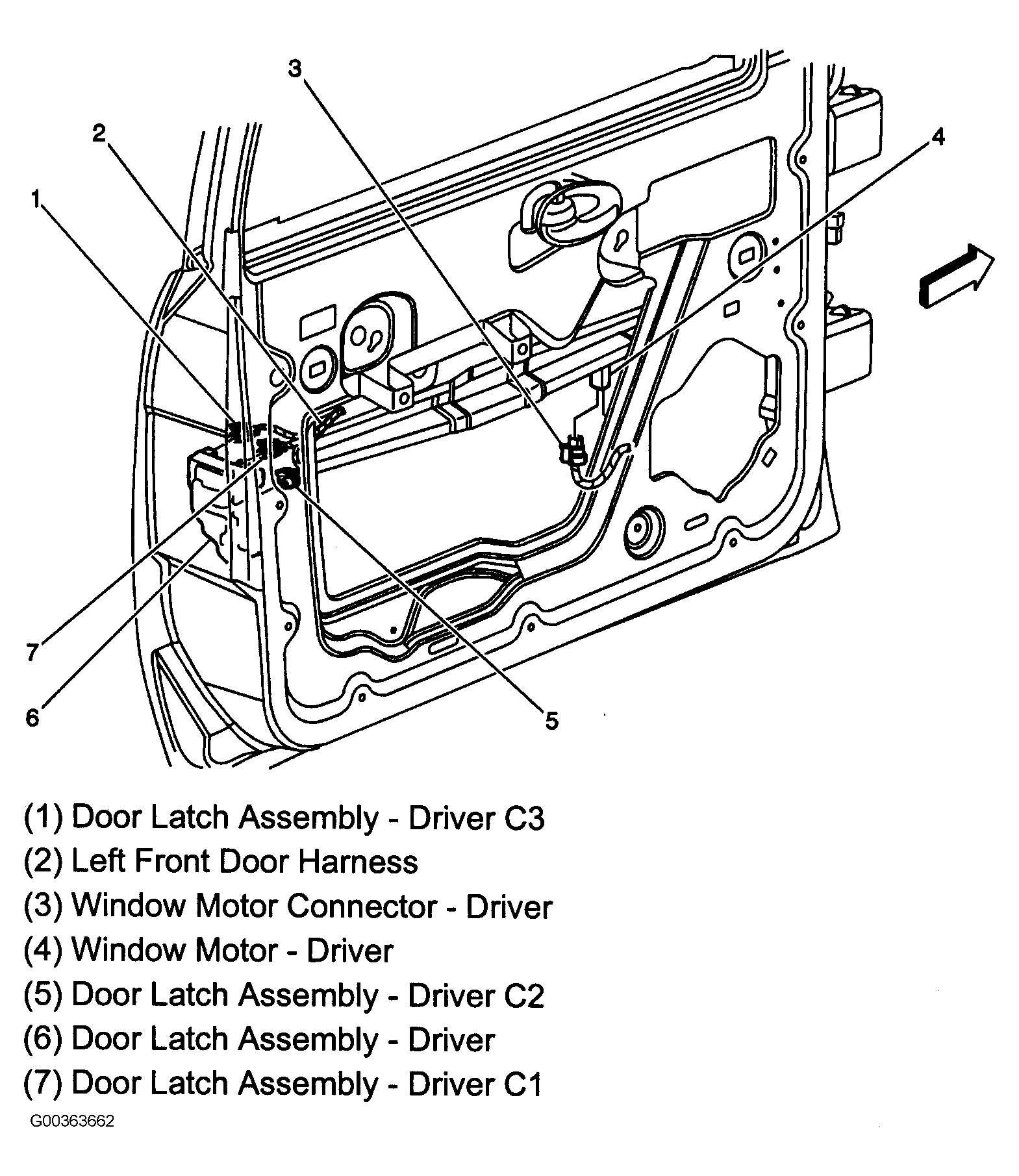 3
2
4
1
7
6
5

(1) Door Latch Assembly - Driver C3
(2) Left Front Door Harness
(3) Window Motor Connector - Driver
(4) Window Motor - Driver
(5) Door Latch Assembly - Driver C2
(6) Door Latch Assembly - Driver
(7) Door Latch Assembly - Driver C1

G00363662