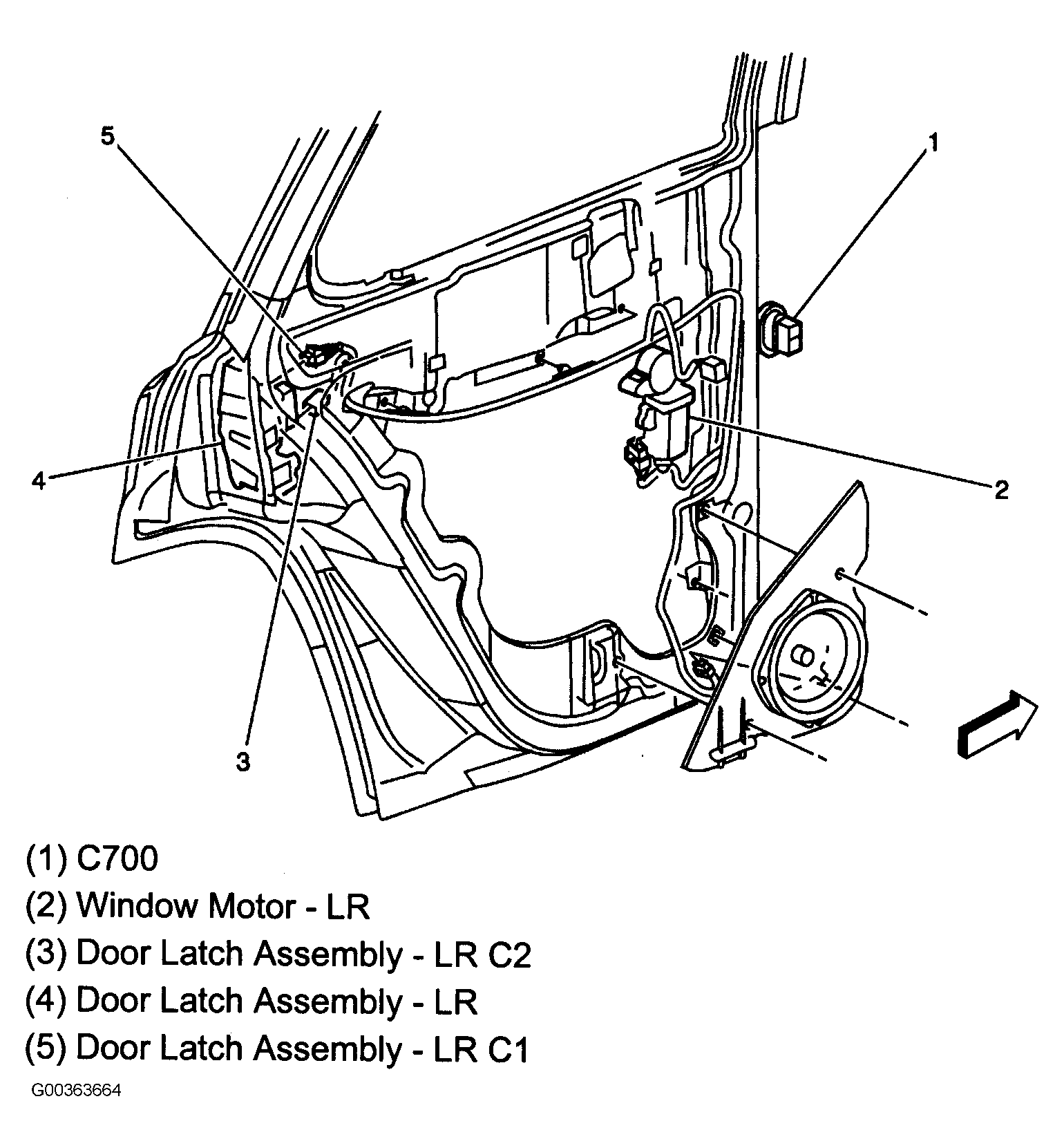 5
1
4
2
3

(1) C700
(2) Window Motor - LR
(3) Door Latch Assembly - LR C2
(4) Door Latch Assembly - LR
(5) Door Latch Assembly - LR C1

G00363664