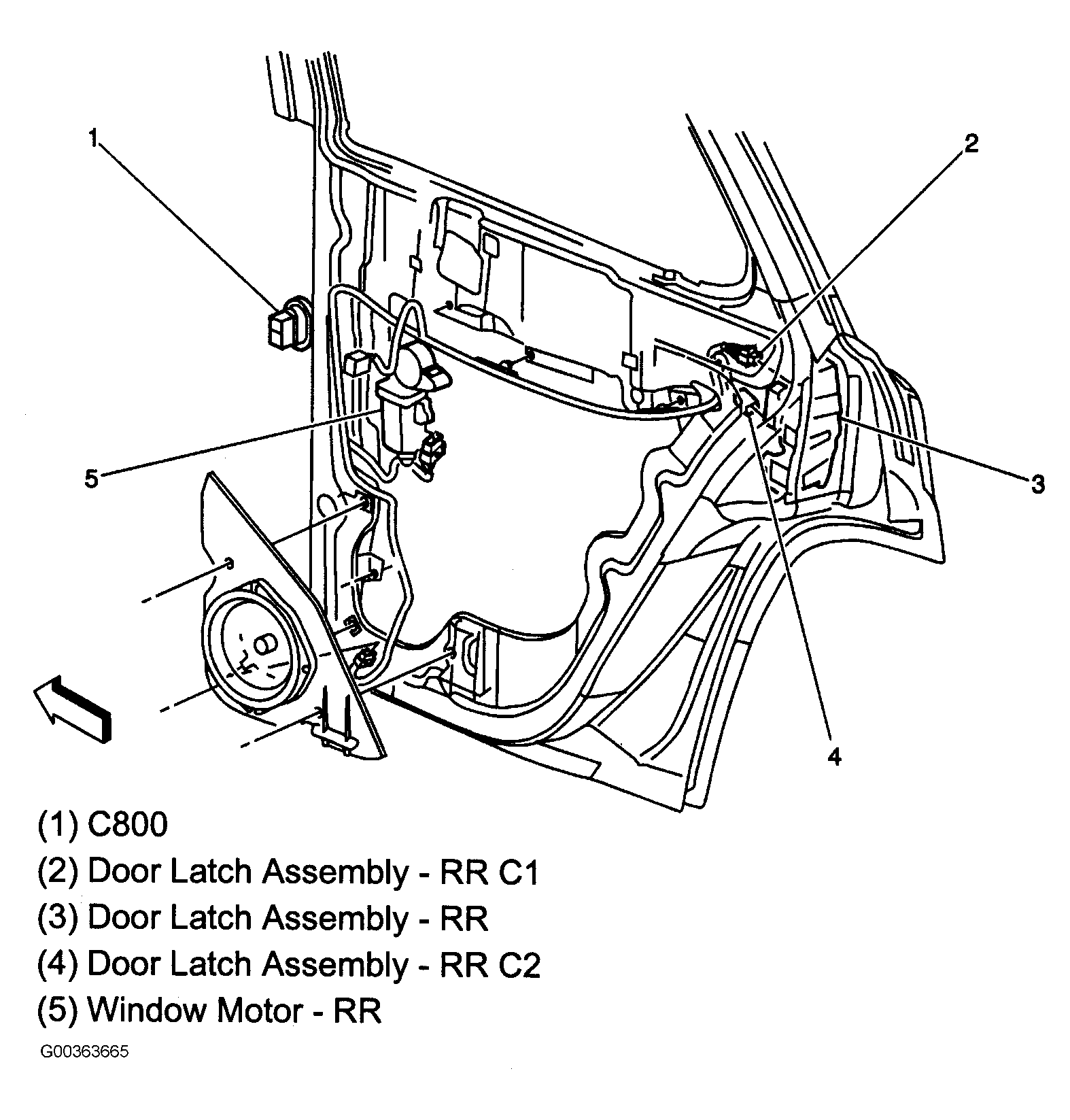 1
2
5
3
4

(1) C800
(2) Door Latch Assembly - RR C1
(3) Door Latch Assembly - RR
(4) Door Latch Assembly - RR C2
(5) Window Motor - RR

G00363665