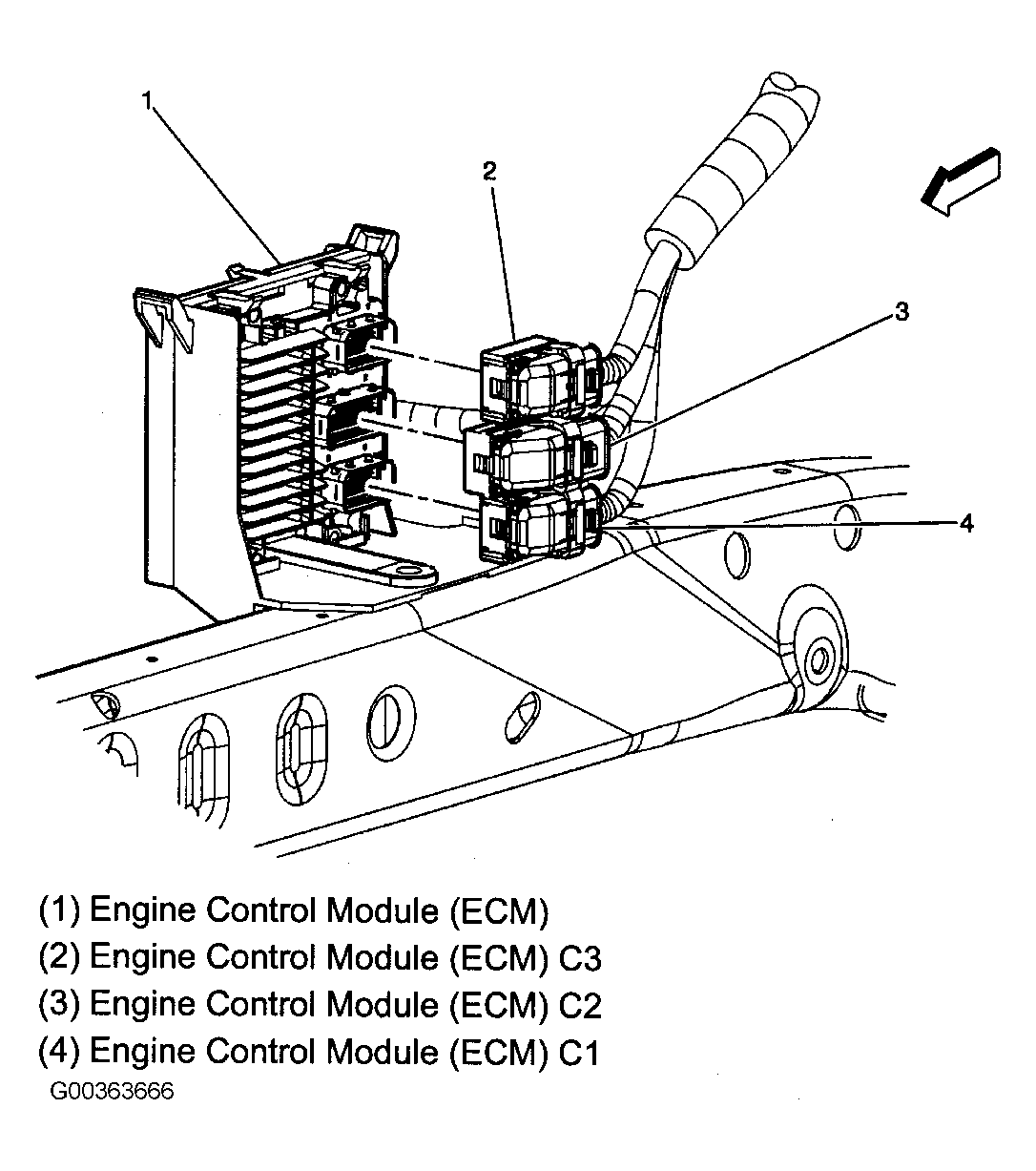 1
2
3
4

(1) Engine Control Module (ECM)
(2) Engine Control Module (ECM) C3
(3) Engine Control Module (ECM) C2
(4) Engine Control Module (ECM) C1
G00363666