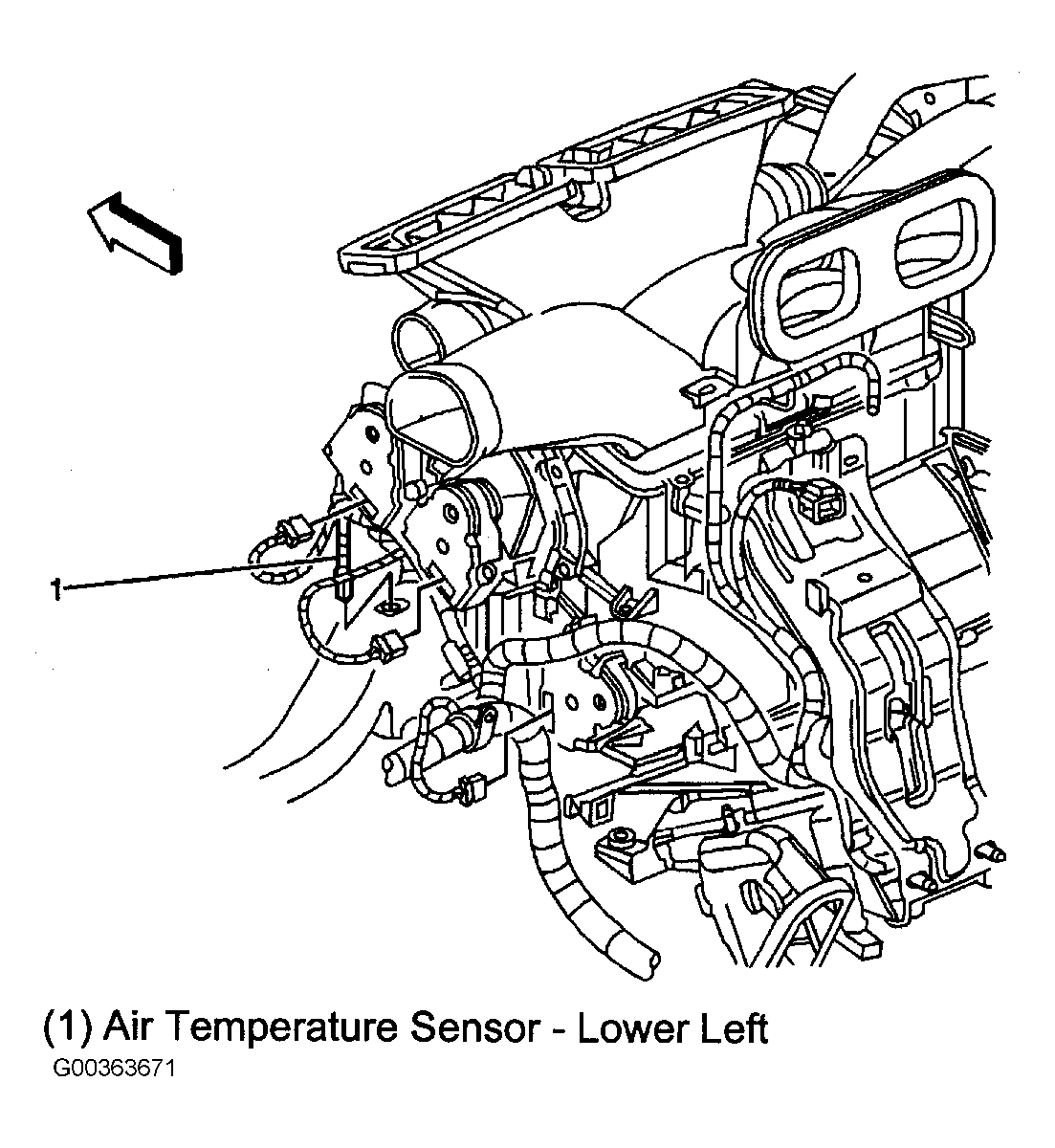 1

(1) Air Temperature Sensor - Lower Left

G00363671