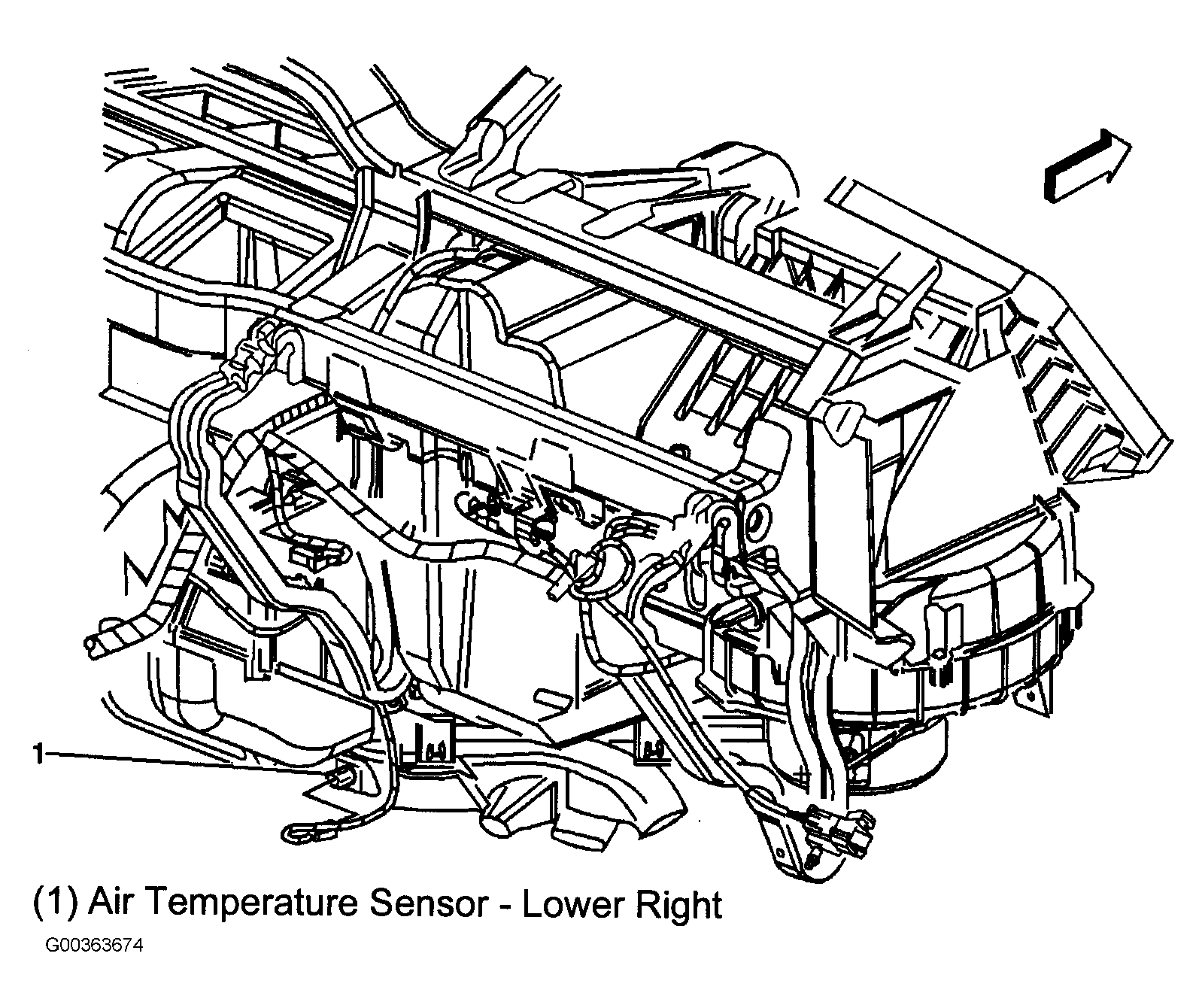 1

(1) Air Temperature Sensor - Lower Right

G00363674