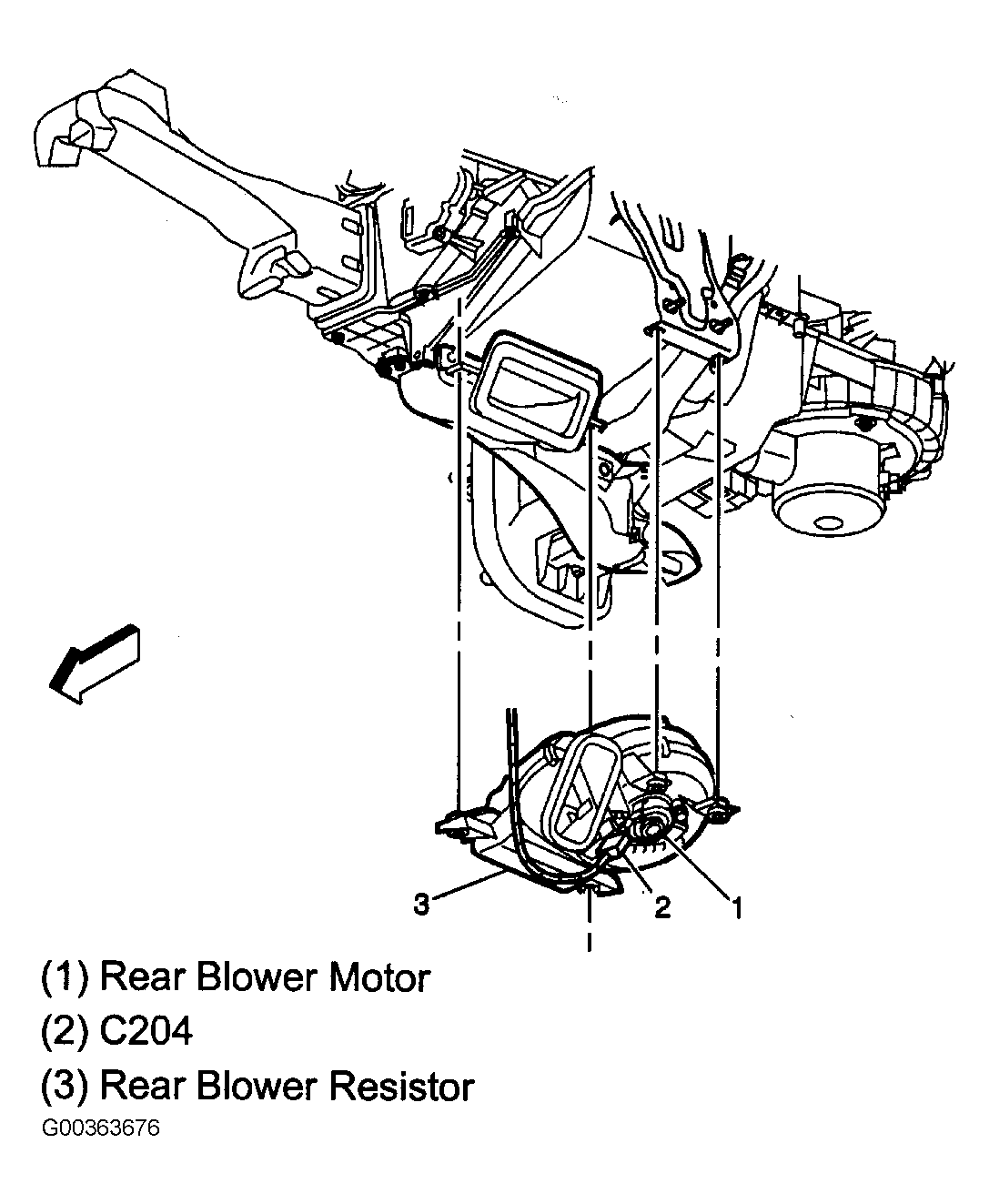 3
2
1

(1) Rear Blower Motor
(2) C204
(3) Rear Blower Resistor
G00363676