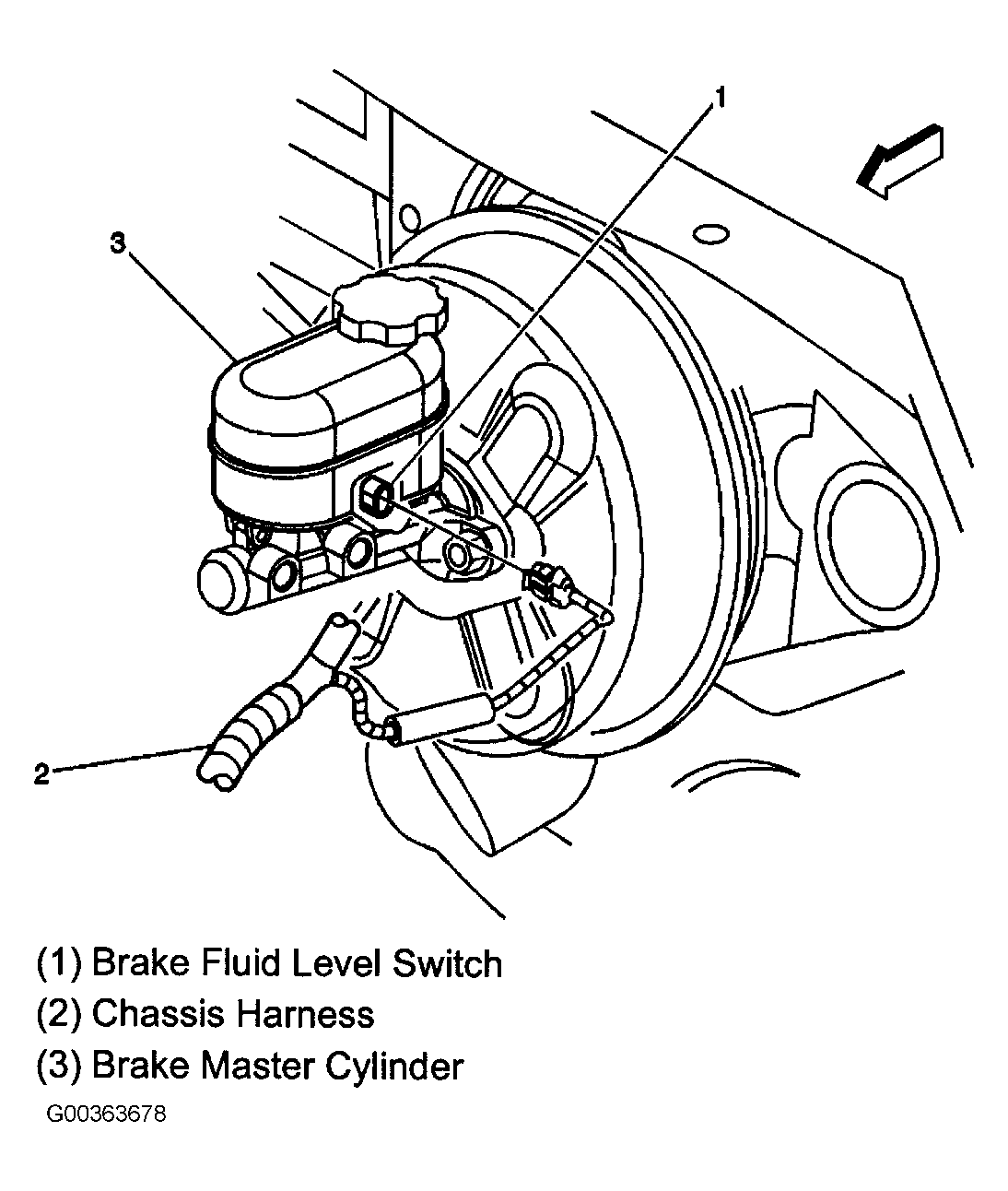 1

3

2

(1) Brake Fluid Level Switch
(2) Chassis Harness
(3) Brake Master Cylinder

G00363678