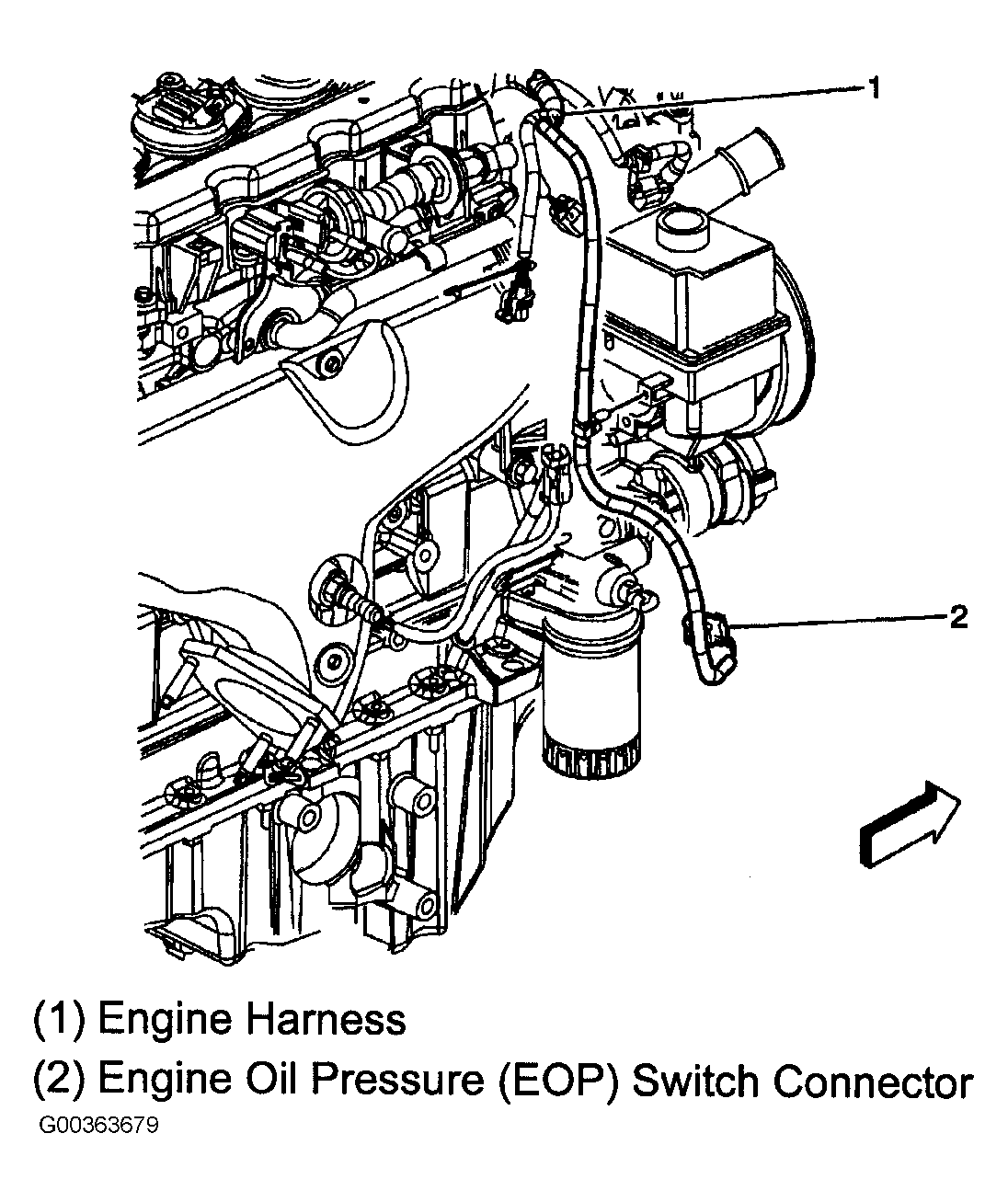 1

2

(1) Engine Harness

(2) Engine Oil Pressure (EOP) Switch Connector

G00363679