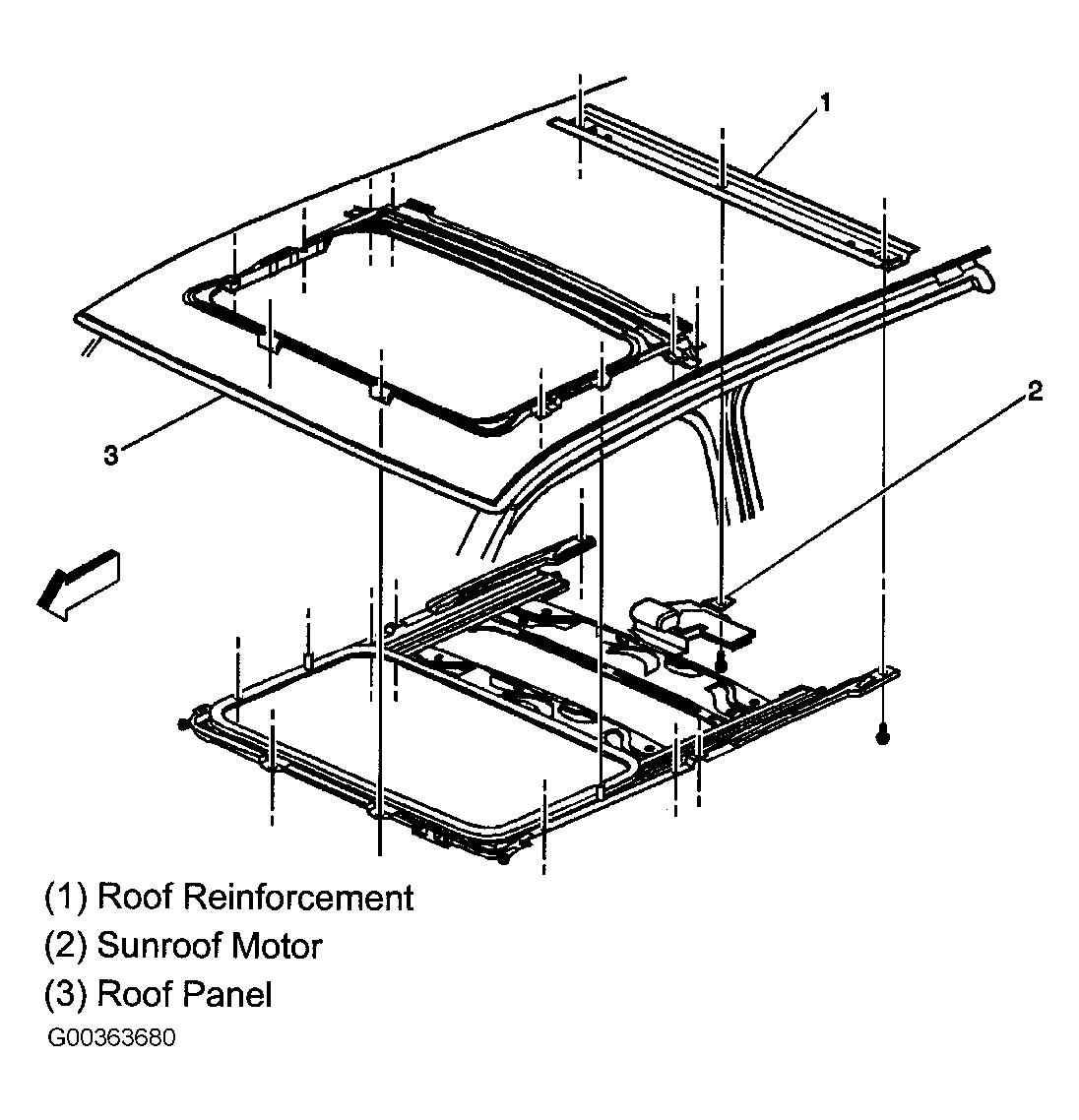 1

2

3

(1) Roof Reinforcement
(2) Sunroof Motor
(3) Roof Panel

G00363680